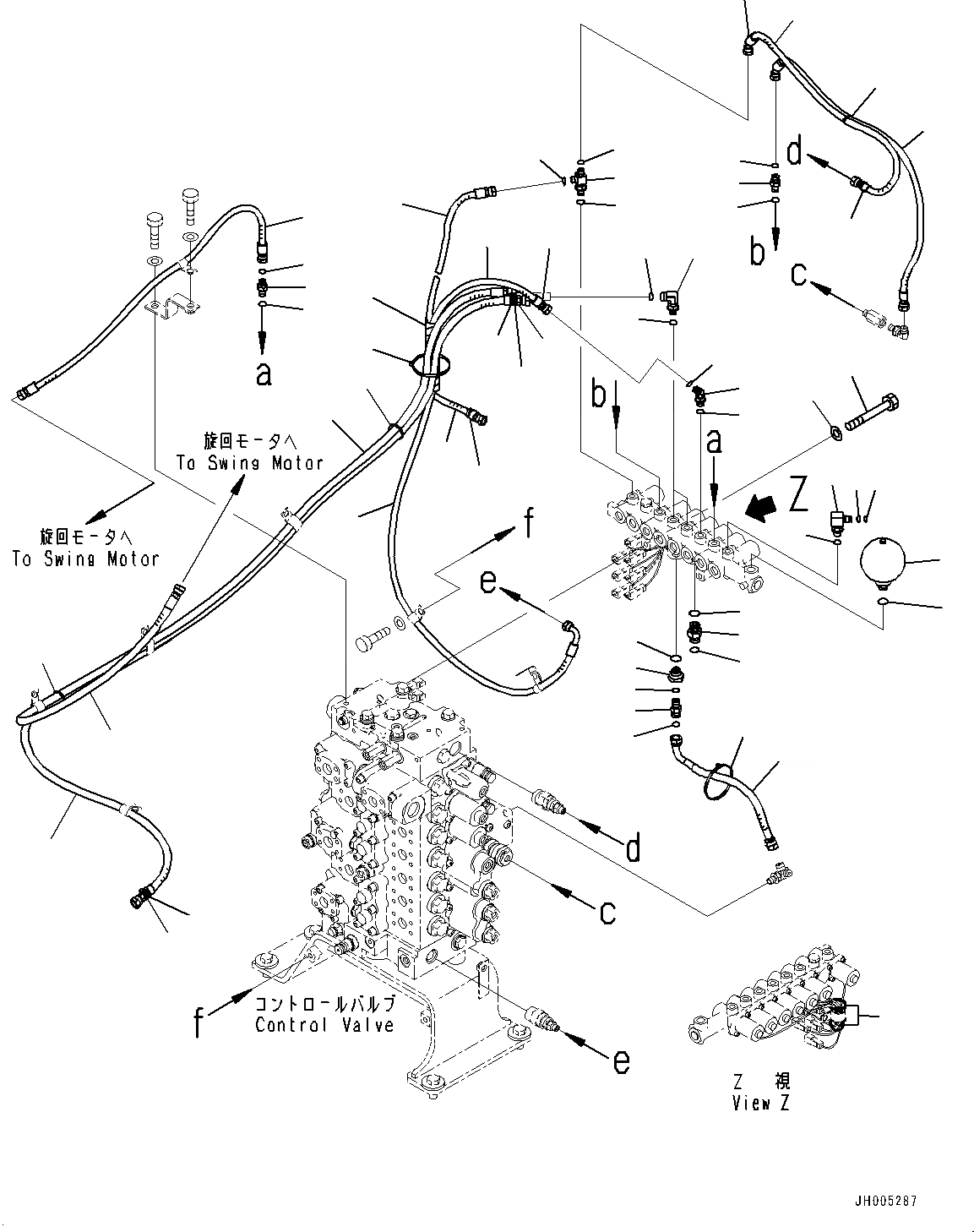 d
b
c
a
旋回モータへ
To Swing Motor
b
a
Z
旋回モータへ
To Swing Motor
f
e
d
c
f
コントロールバルブ
Control Valve
e
Z 視
View Z
JH005287