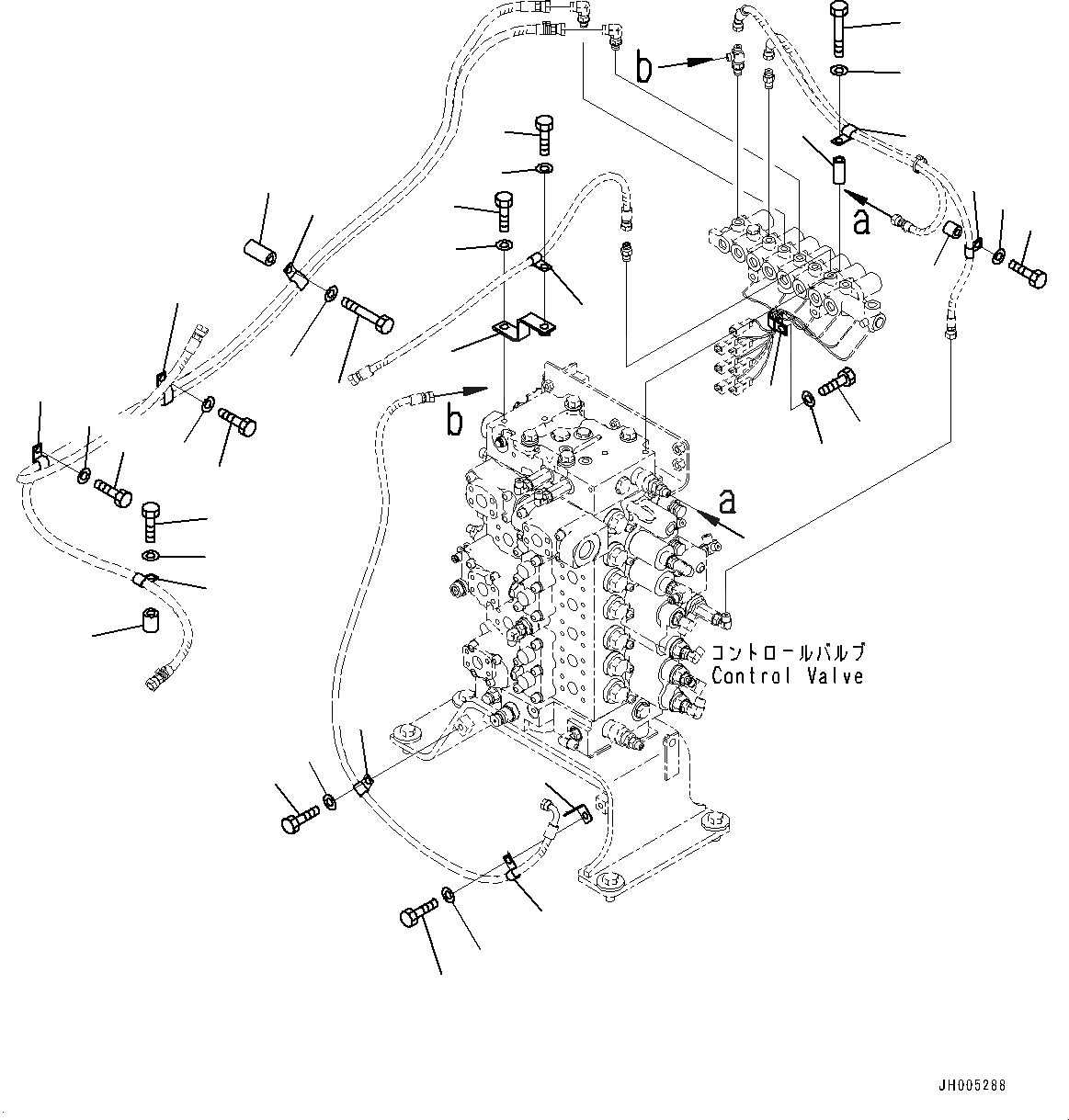 b

a

b

a

コントロールバルブ
Control Valve

JH005288