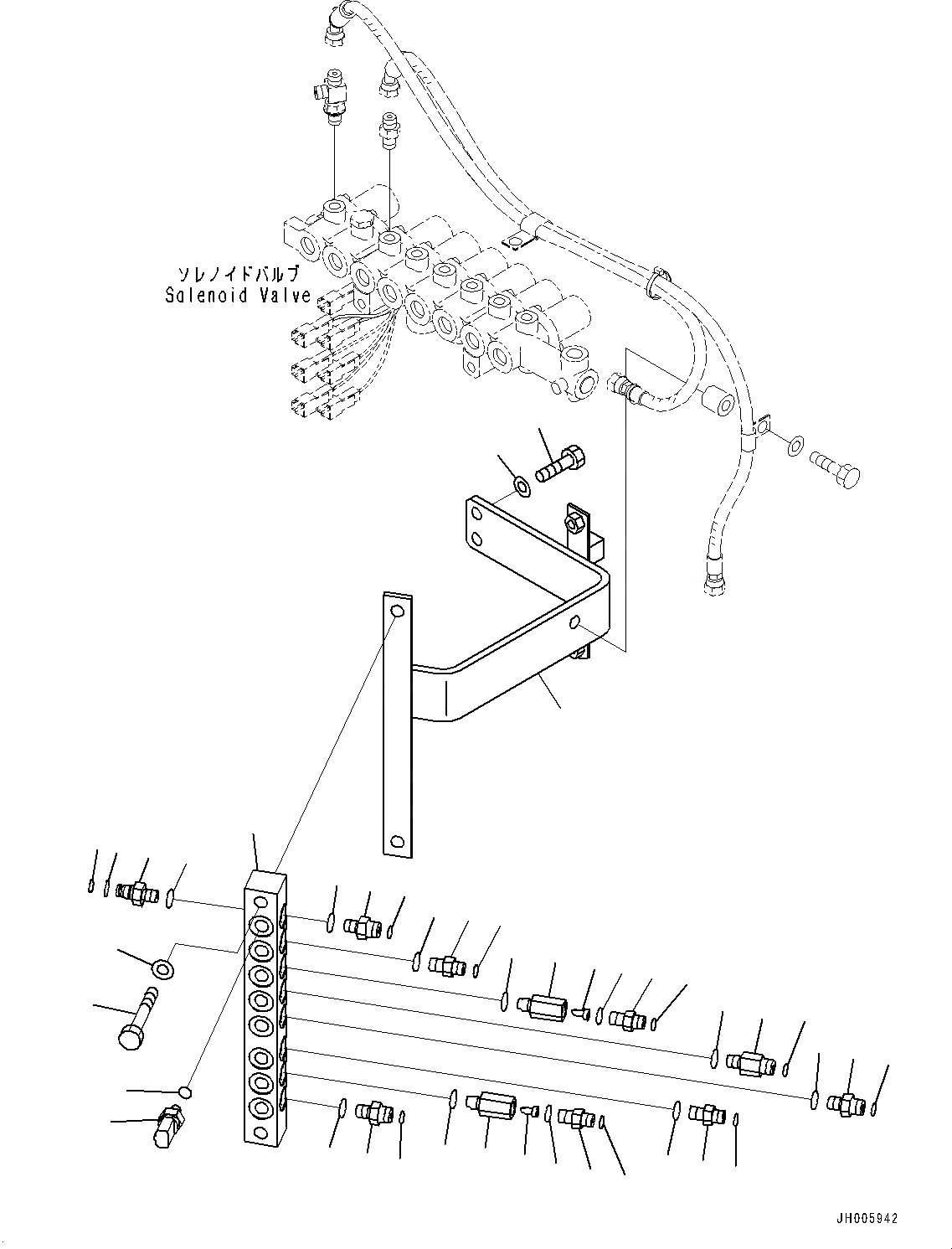 ソレノイドバルブ
Solenoid Valve

JH005942