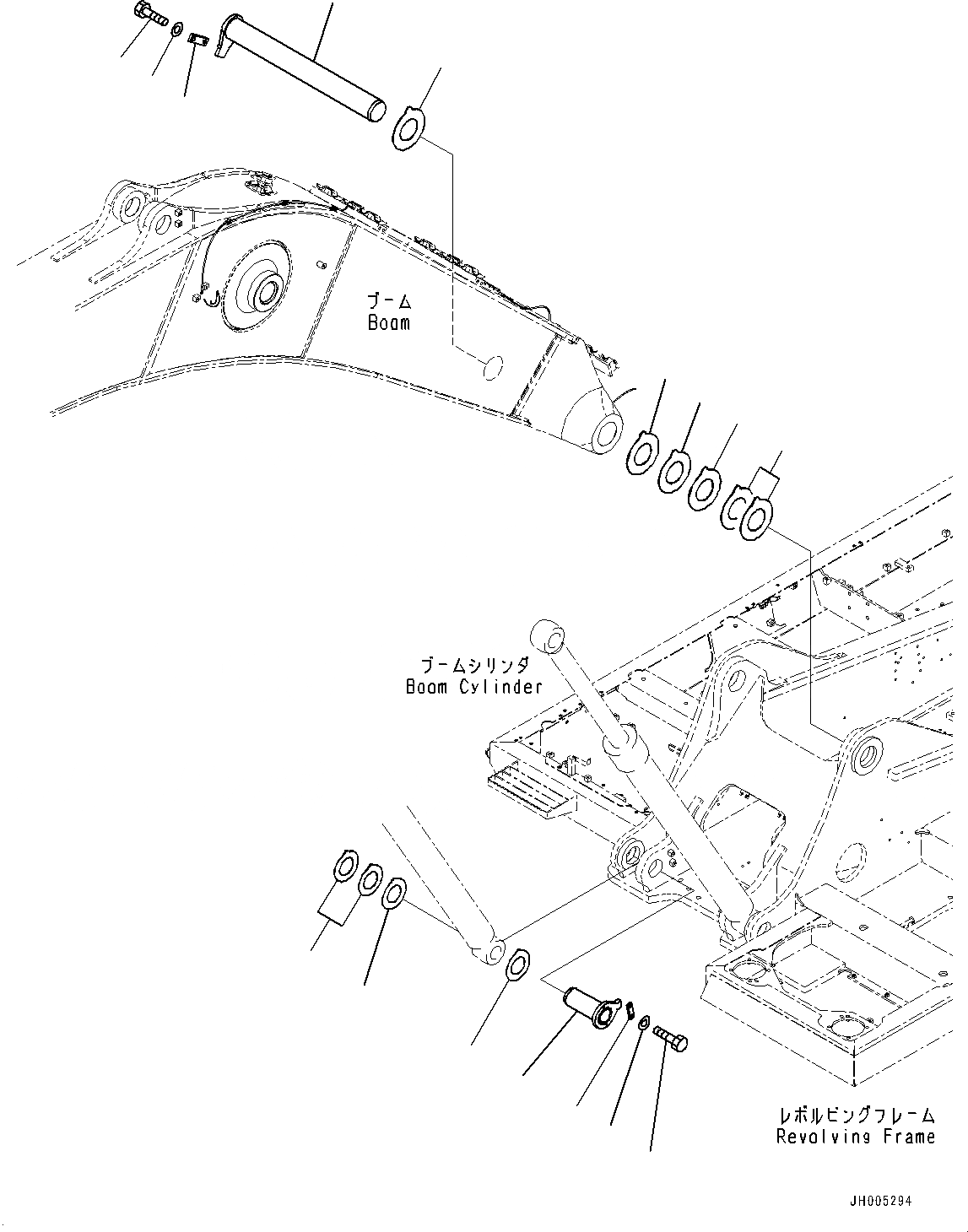 ブーム
Boom

ブームシリンダ
Boom Cylinder

レボルビングフレーム
Revolving Frame

JH005294