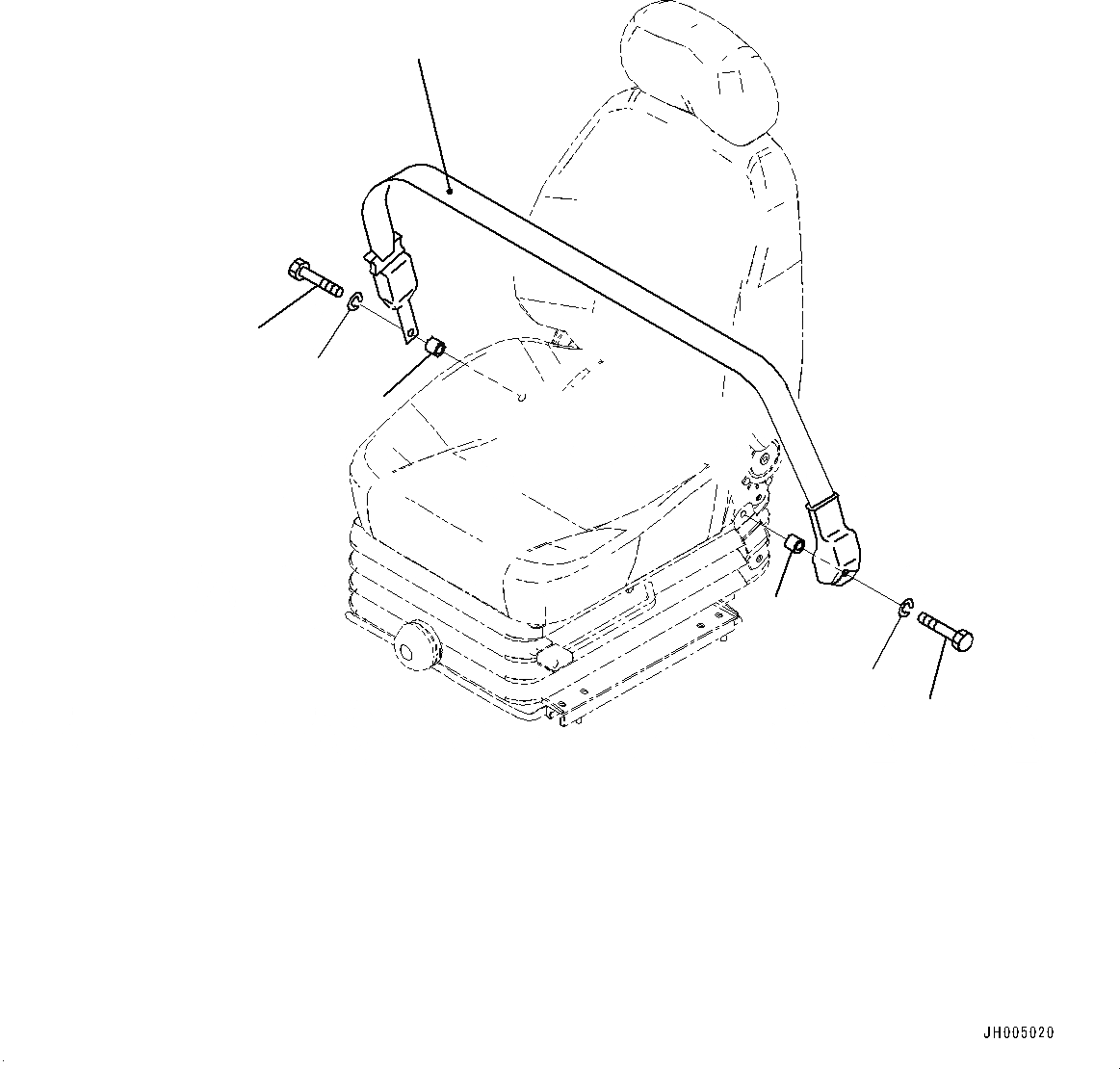 JH005020