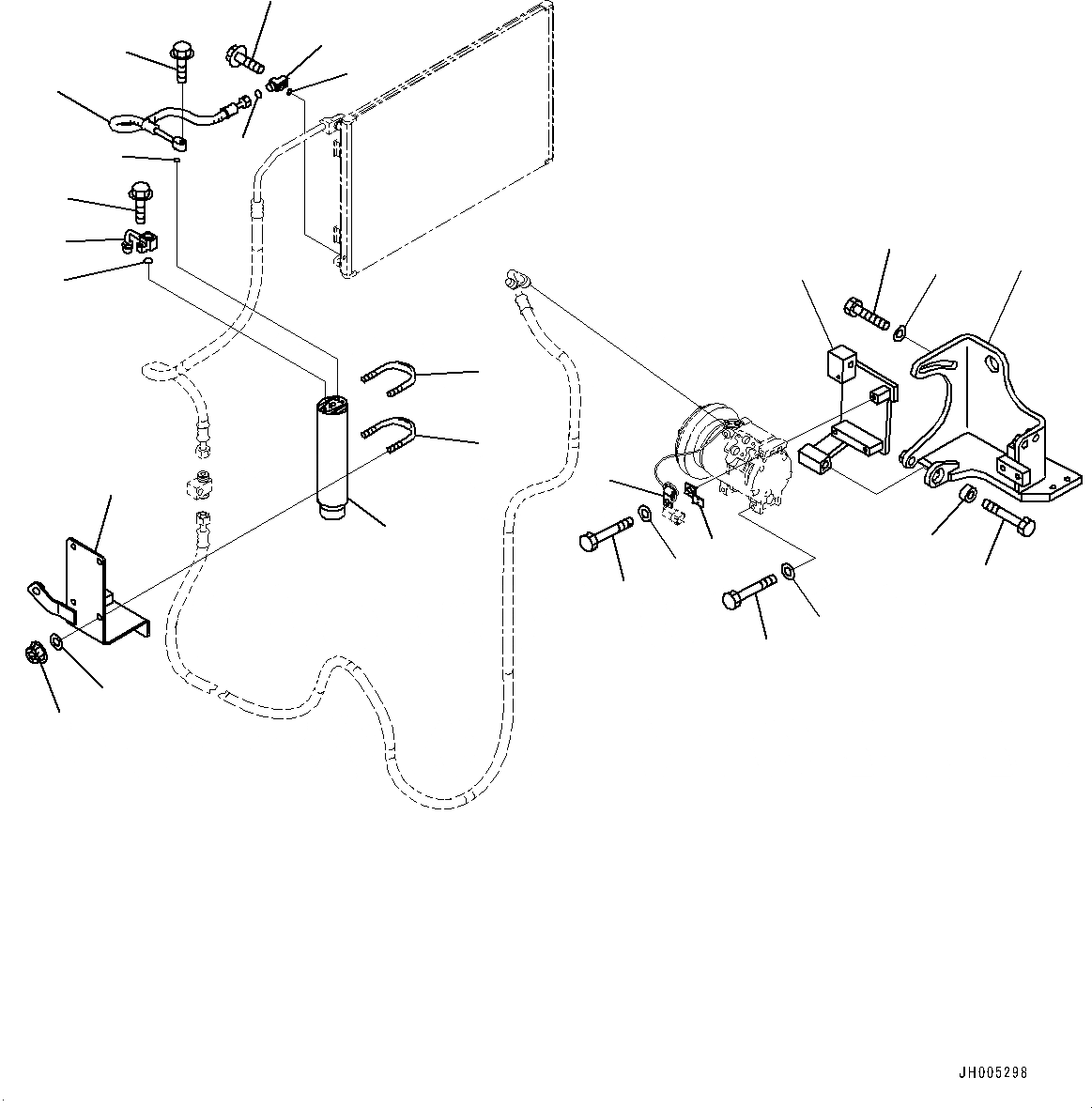 JH005298