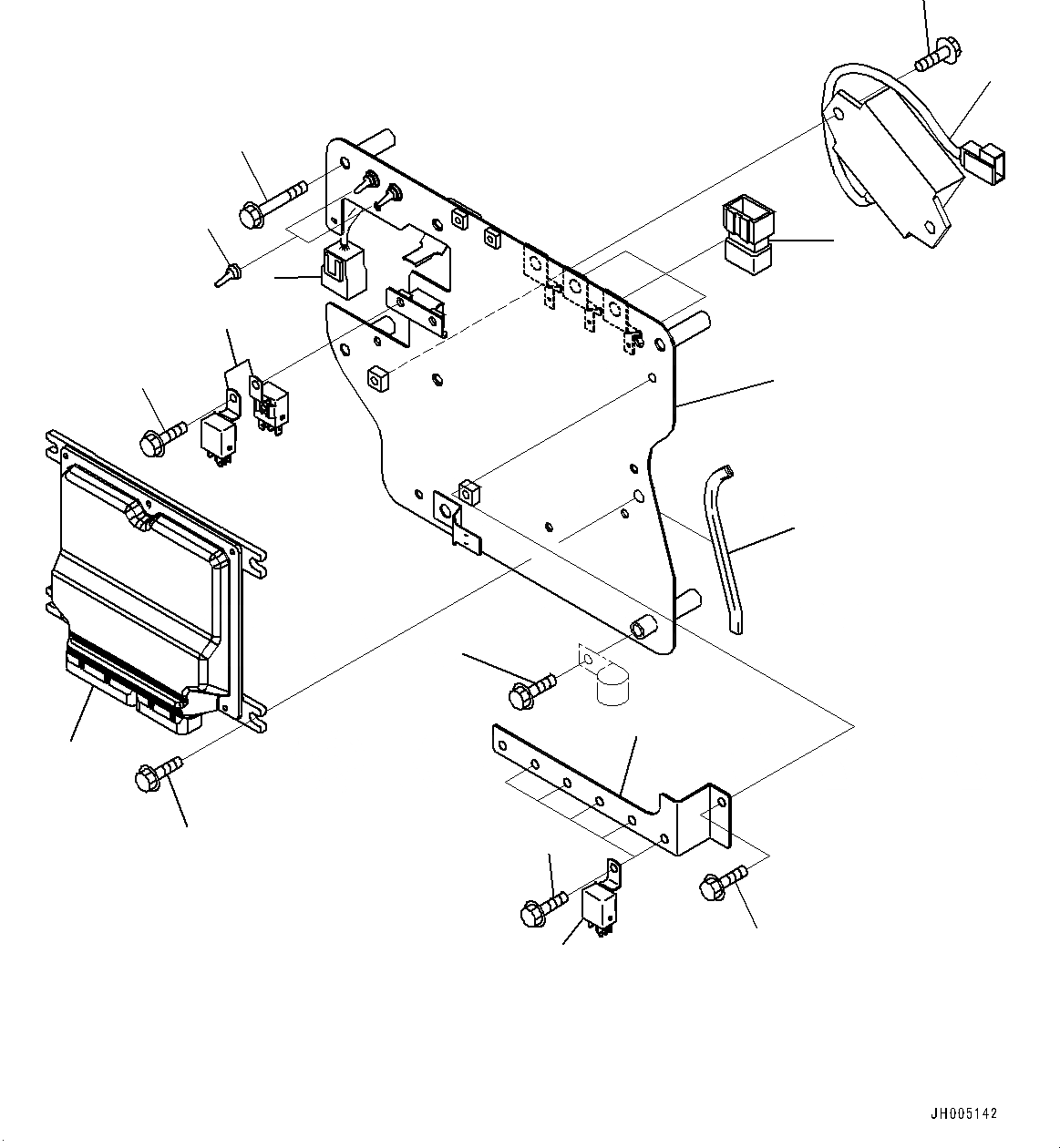 JH005142