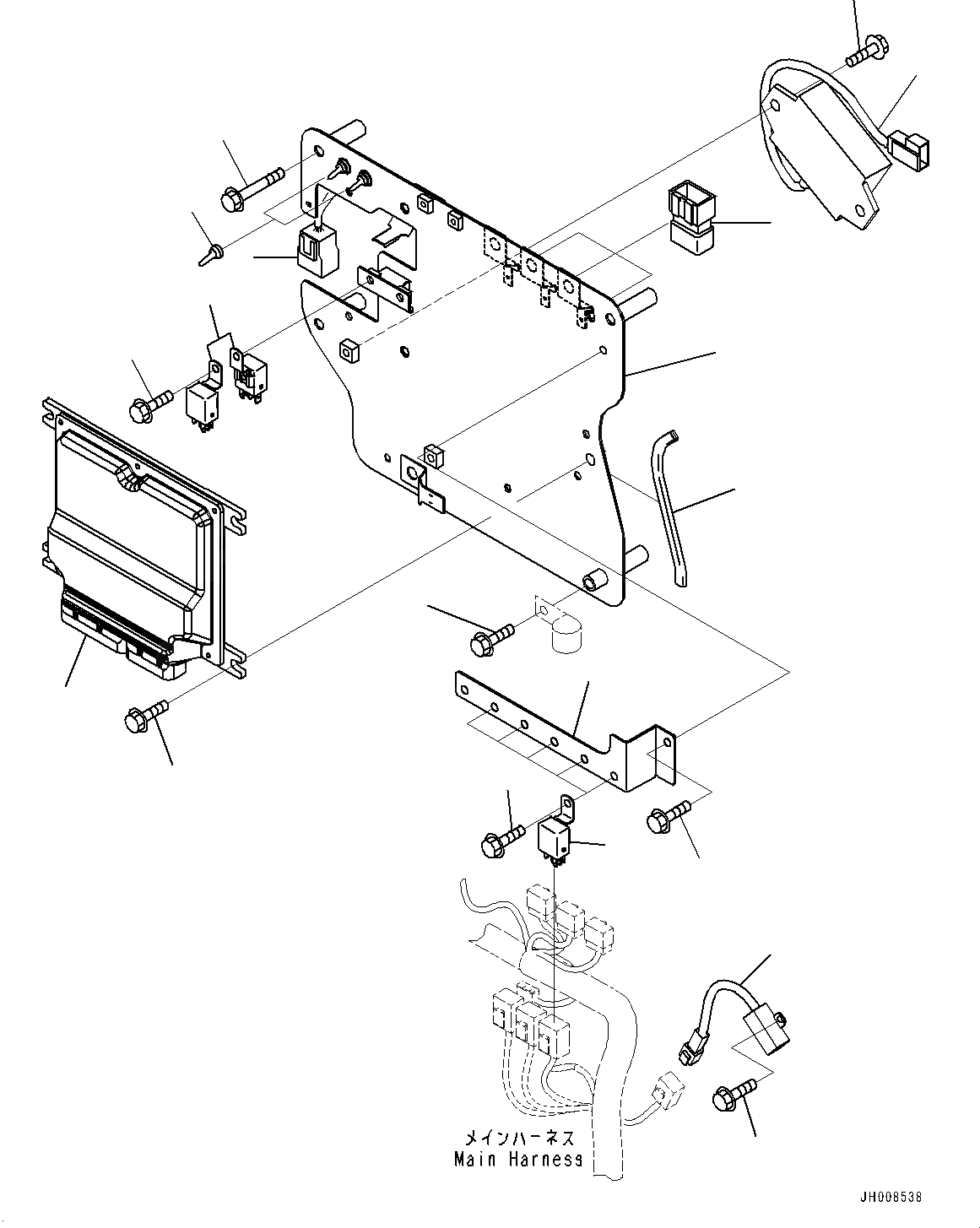 メインハーネス
Main Harness

JH008538