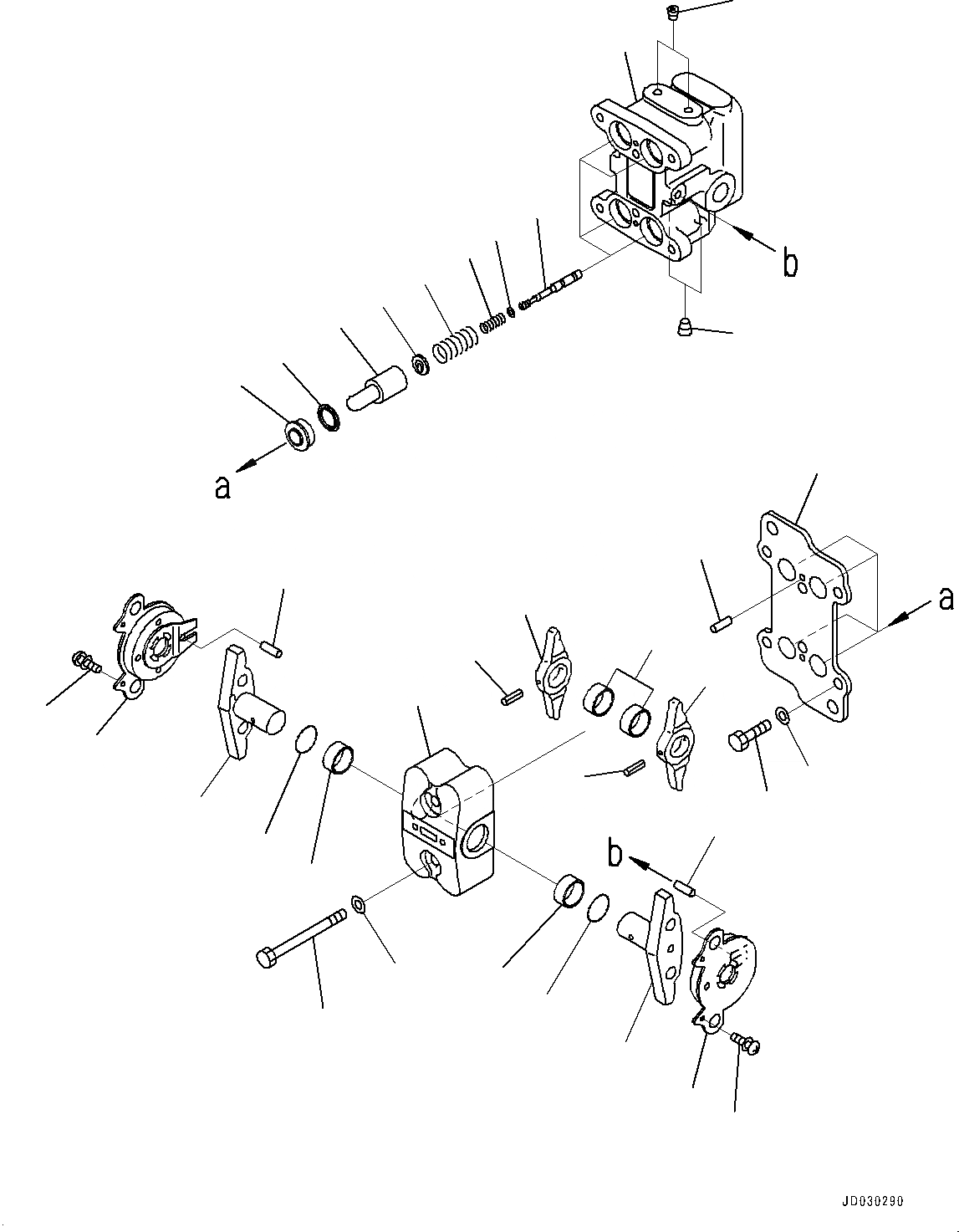 b
a
a
b
JD030290