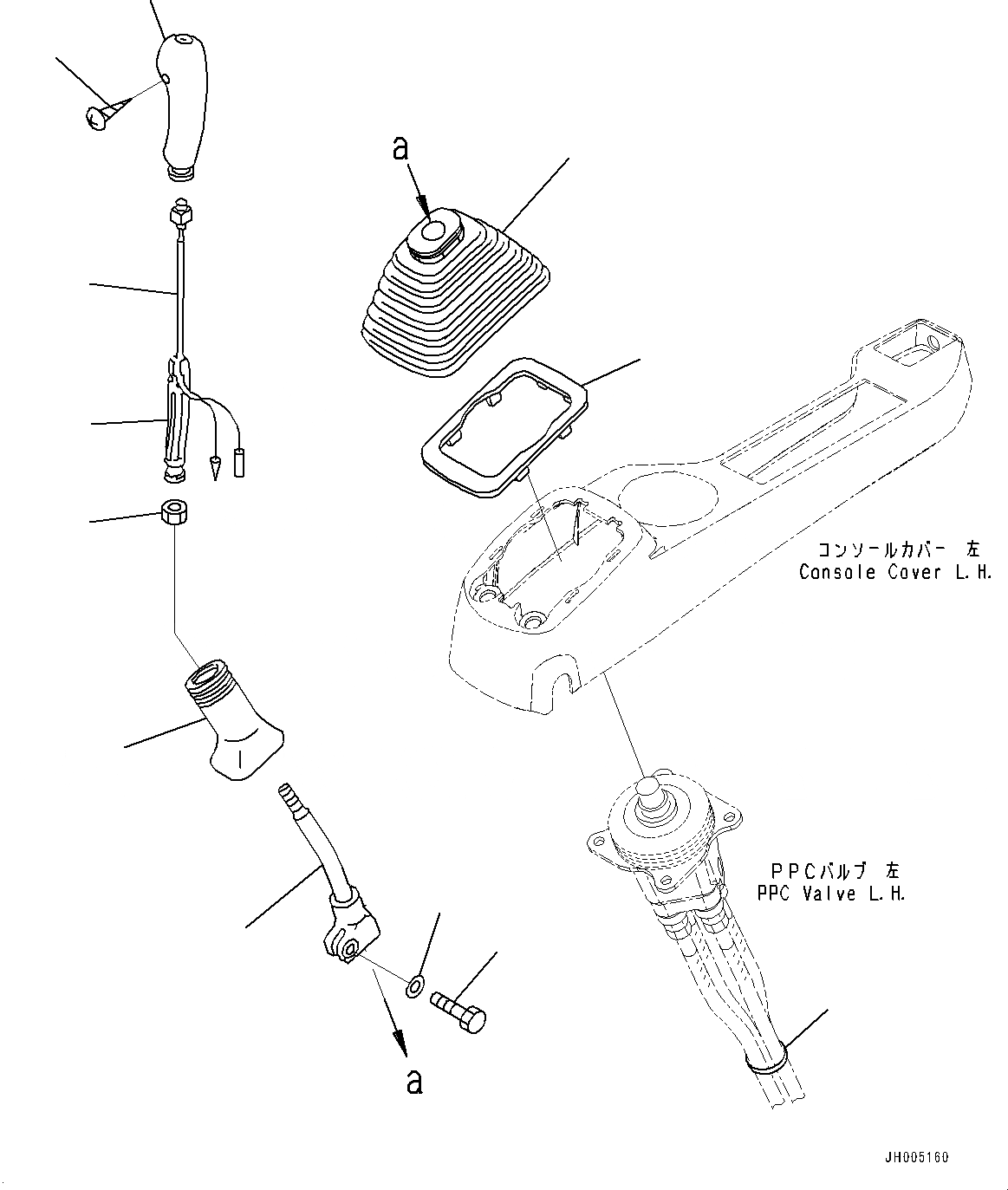 a

コンソールカバー 左
Console Cover L.H.

PPCバルブ 左
PPC Valve L.H.

a

JH005160