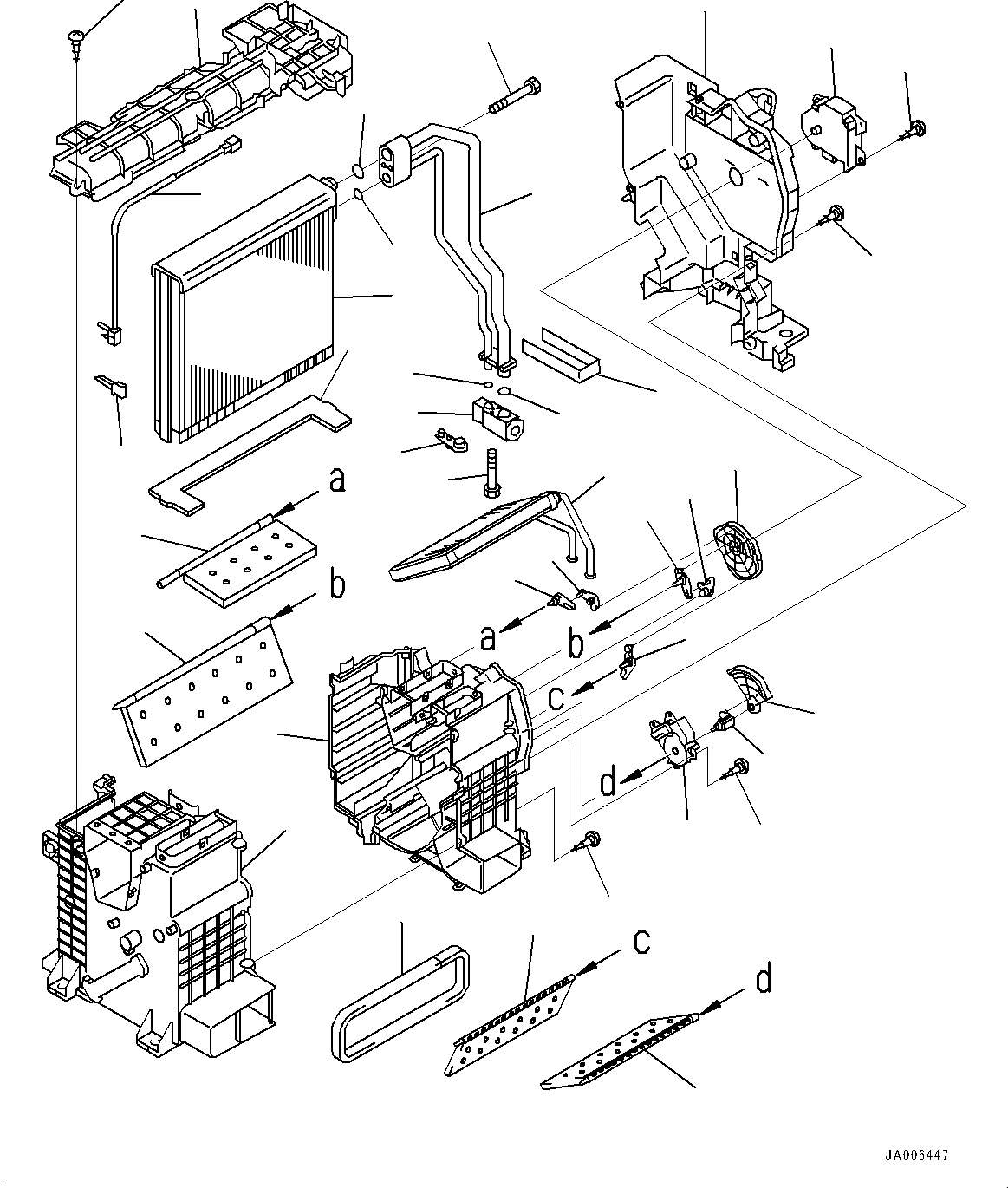 a
b
a
b
c
d
c
d
JA006447