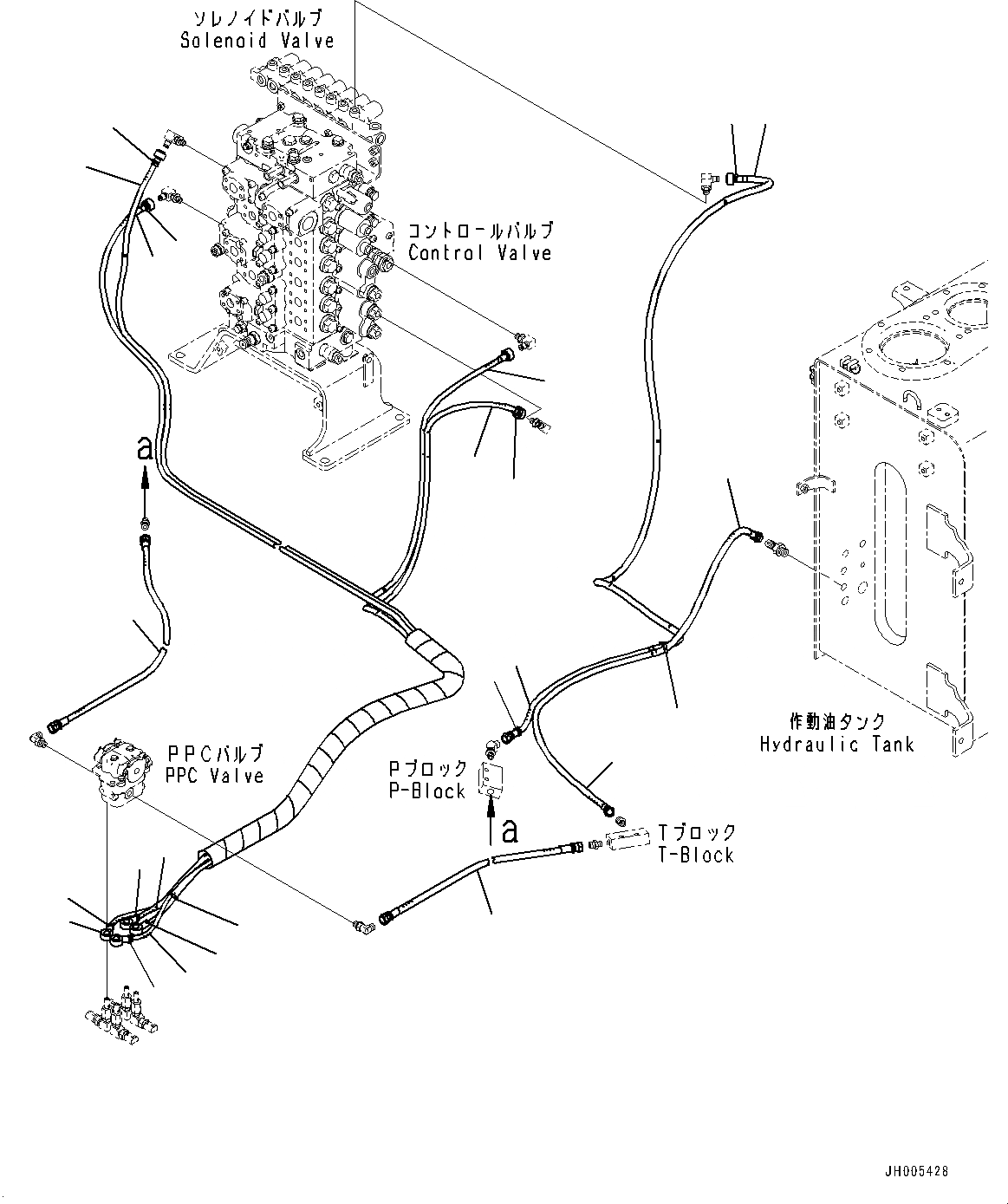 ソレノイドバルブ
Solenoid Valve

コントロールバルブ
Control Valve

a

作動油タンク
Hydraulic Tank

PPCバルブ
PPC Valve

Pブロック
P-Block

a

Tブロック
T-Block

JH005428