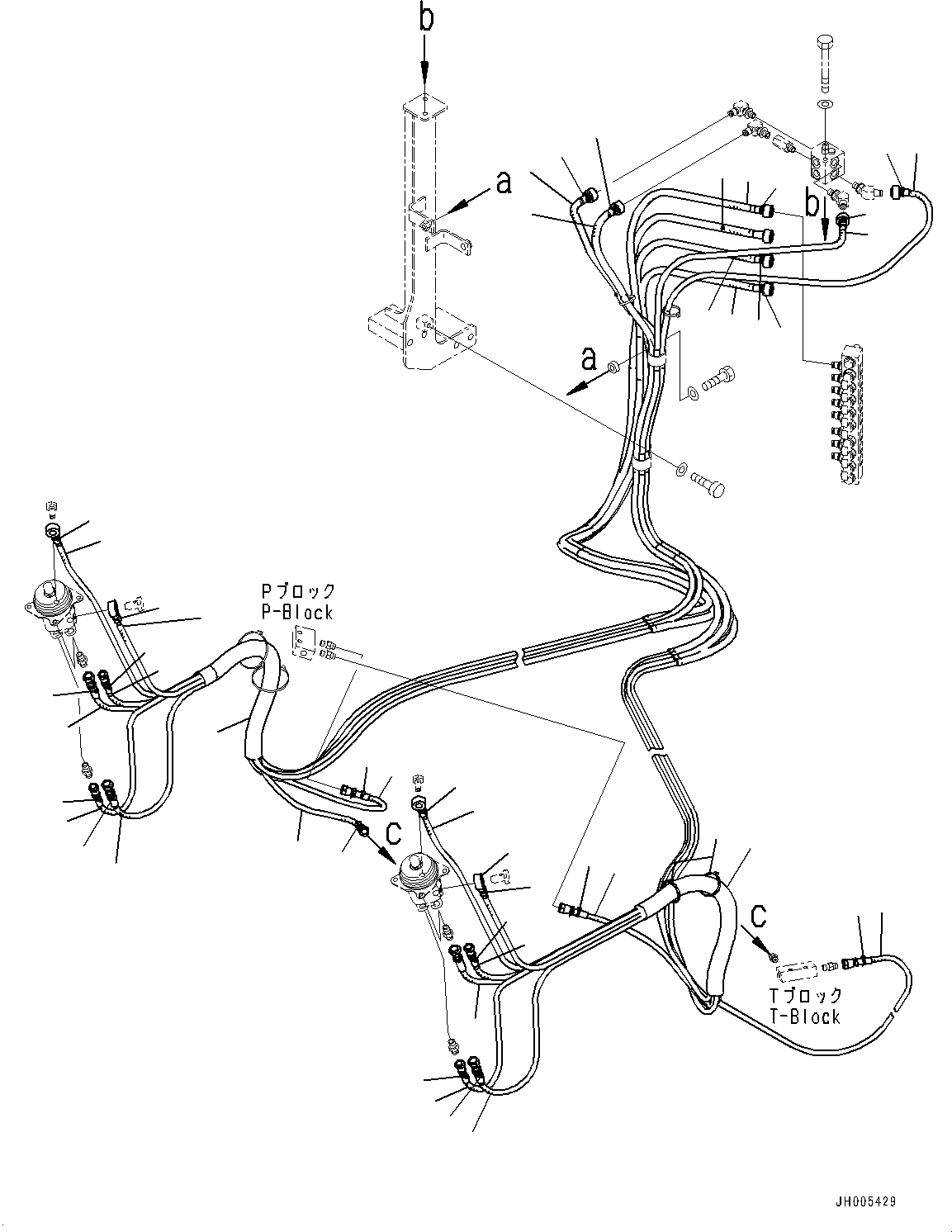 b

a

b

a

Pブロック
P-Block

c

c

Tブロック
T-Block

JH005429