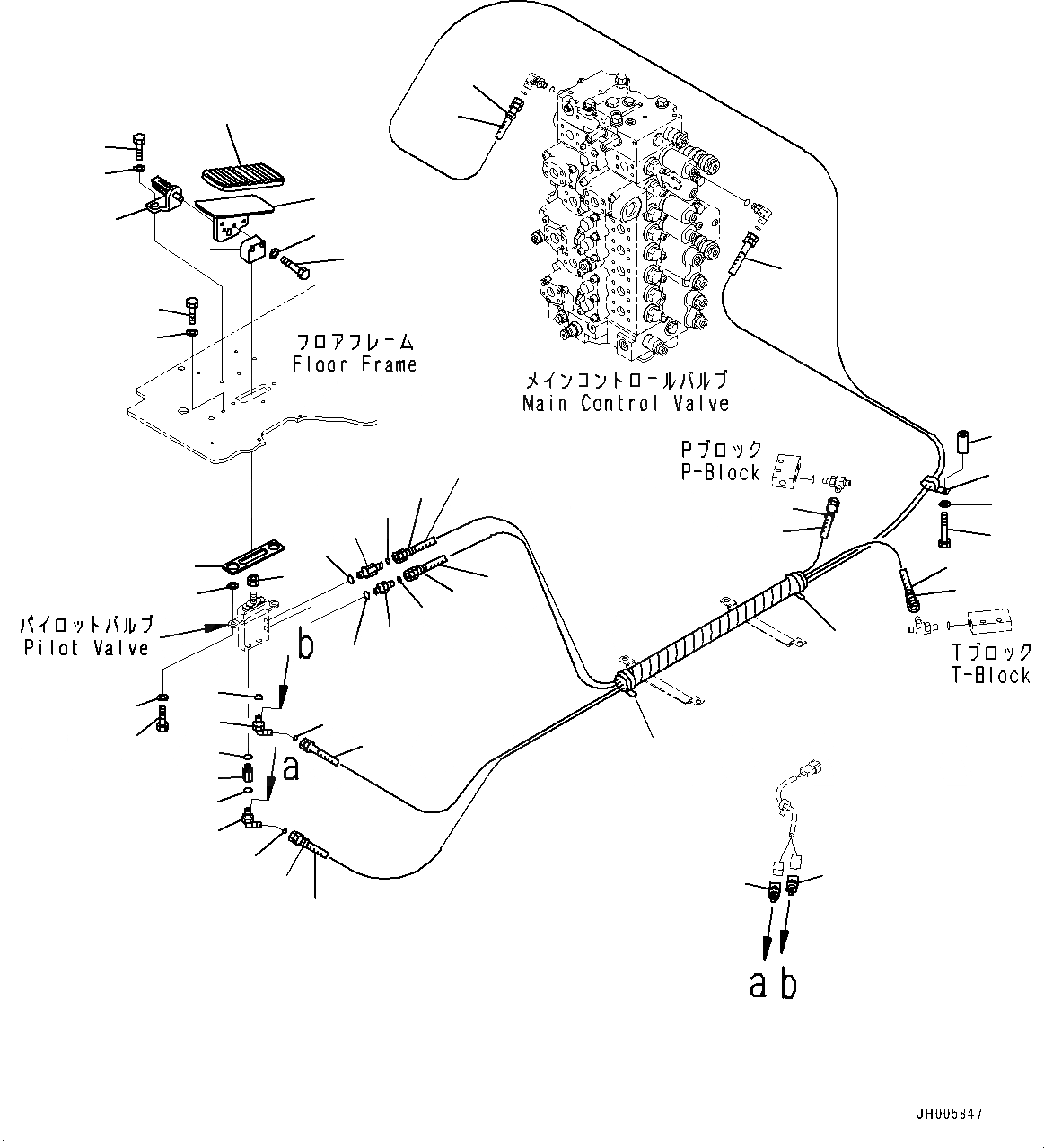 フロアフレーム
Floor Frame

メインコントロールバルブ
Main Control Valve

Pブロック
P-Block

パイロットバルブ
Pilot Valve

b

a

Tブロック
T-Block

a b

JH005847