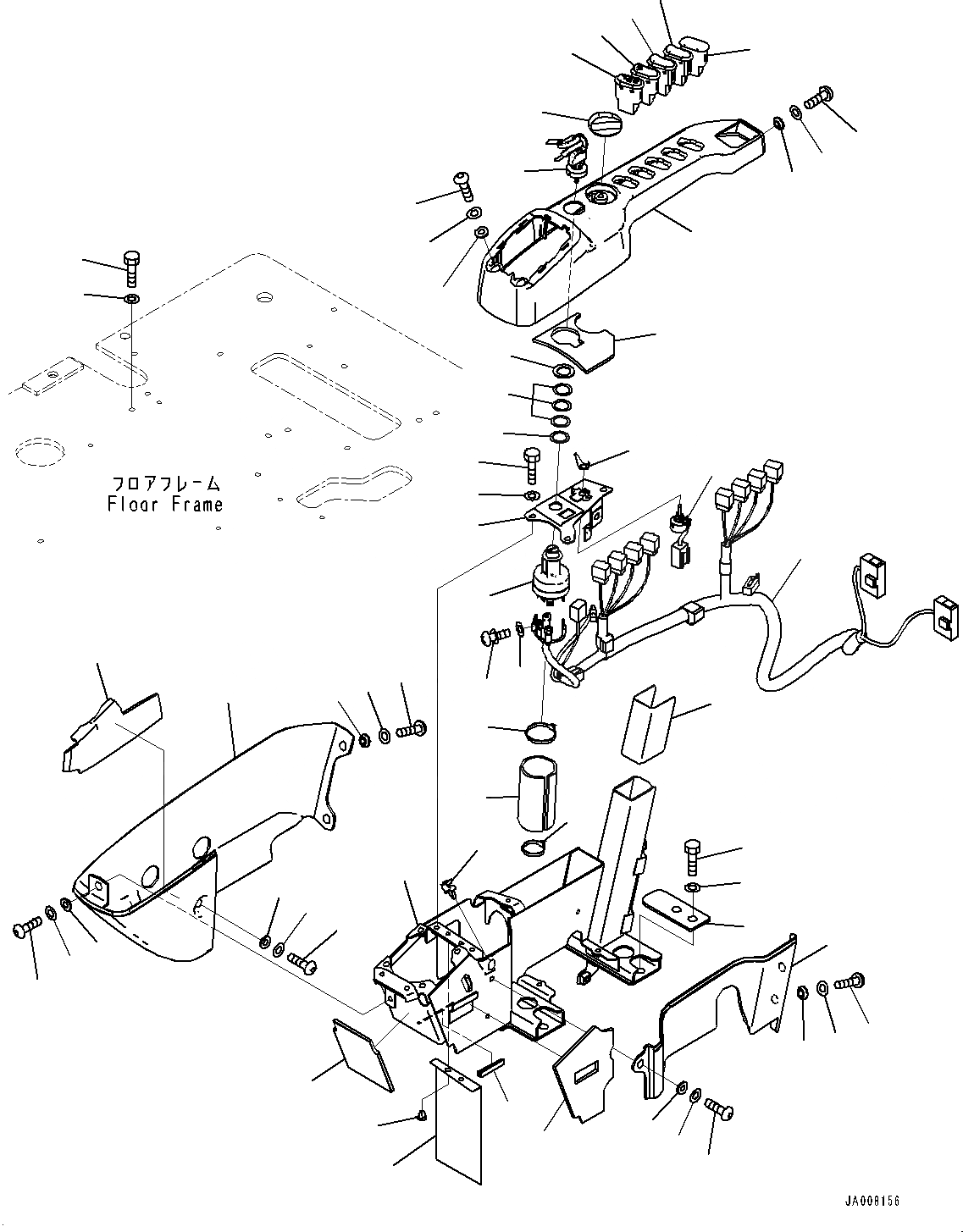 フロアフレーム
Floor Frame

JA008156