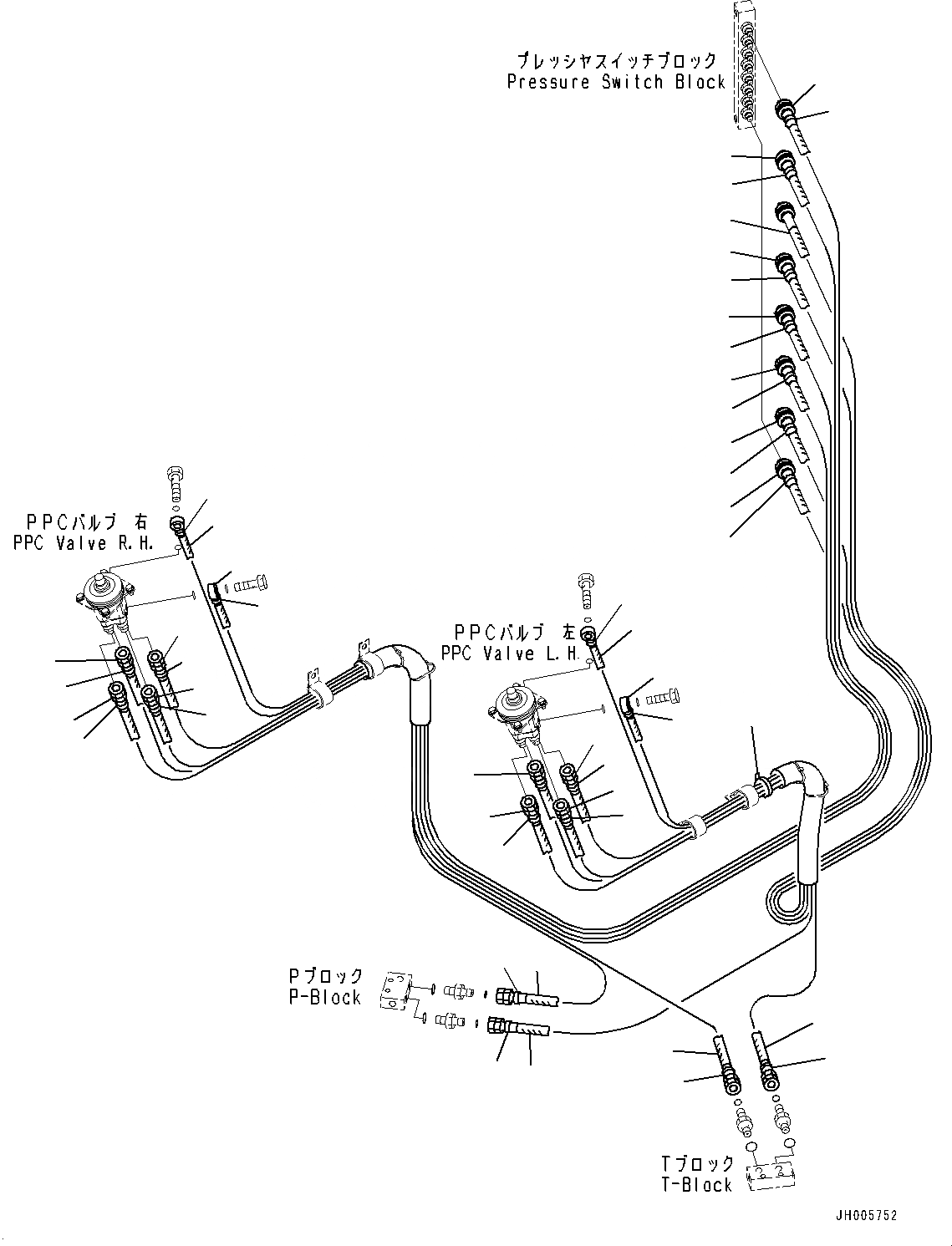 プレッシャスイッチブロック
Pressure Switch Block

PPCバルブ 右
PPC Valve R.H.

PPCバルブ 左
PPC Valve L.H.

Pブロック
P-Block

Tブロック
T-Block

JH005752