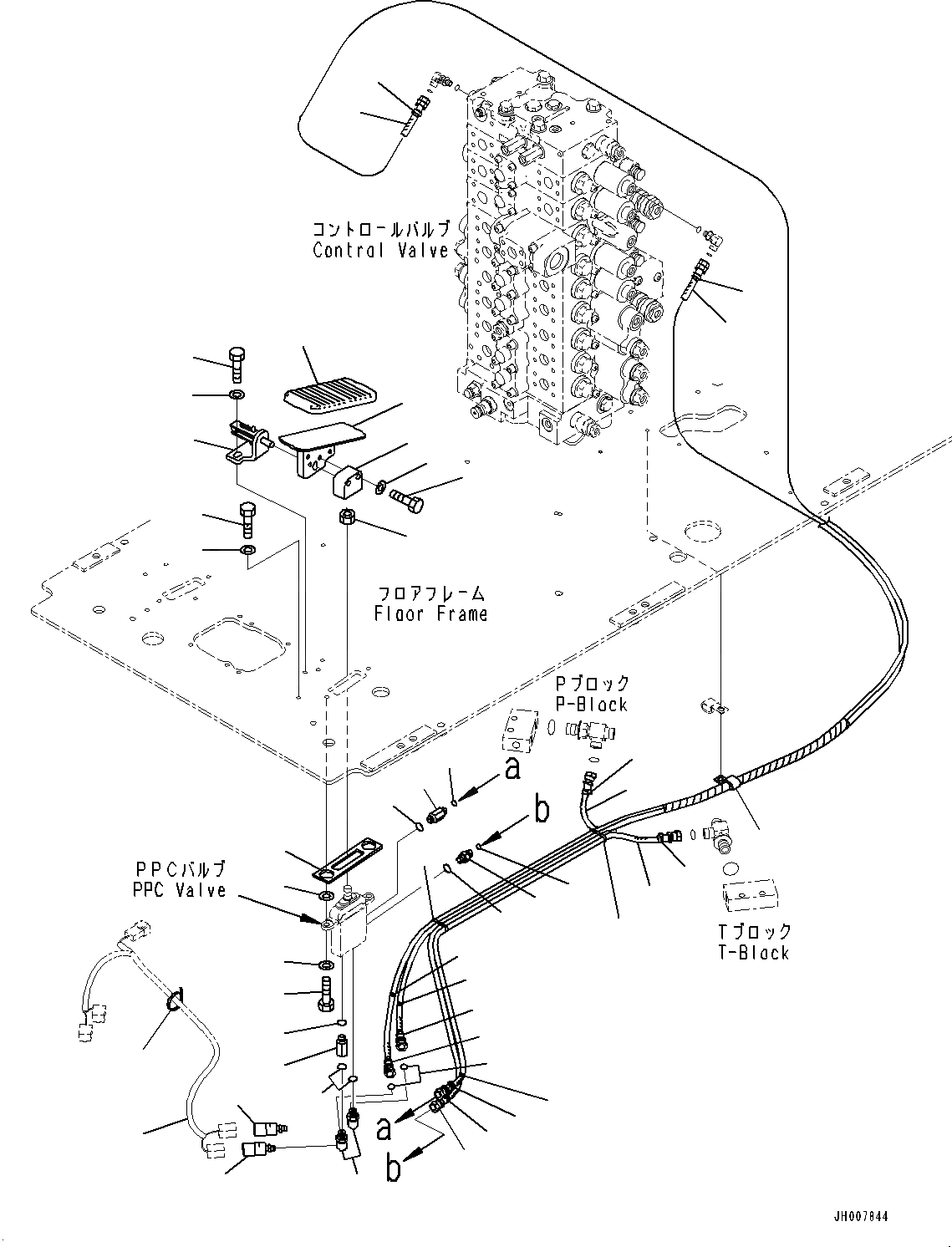 コントロールバルブ
Contral Valve

フロアフレーム
Floor Frame

Pブロック
P-Block

a

b

PPCバルブ
PPC Valve

Tブロック
T-Block

a

b

JH007844