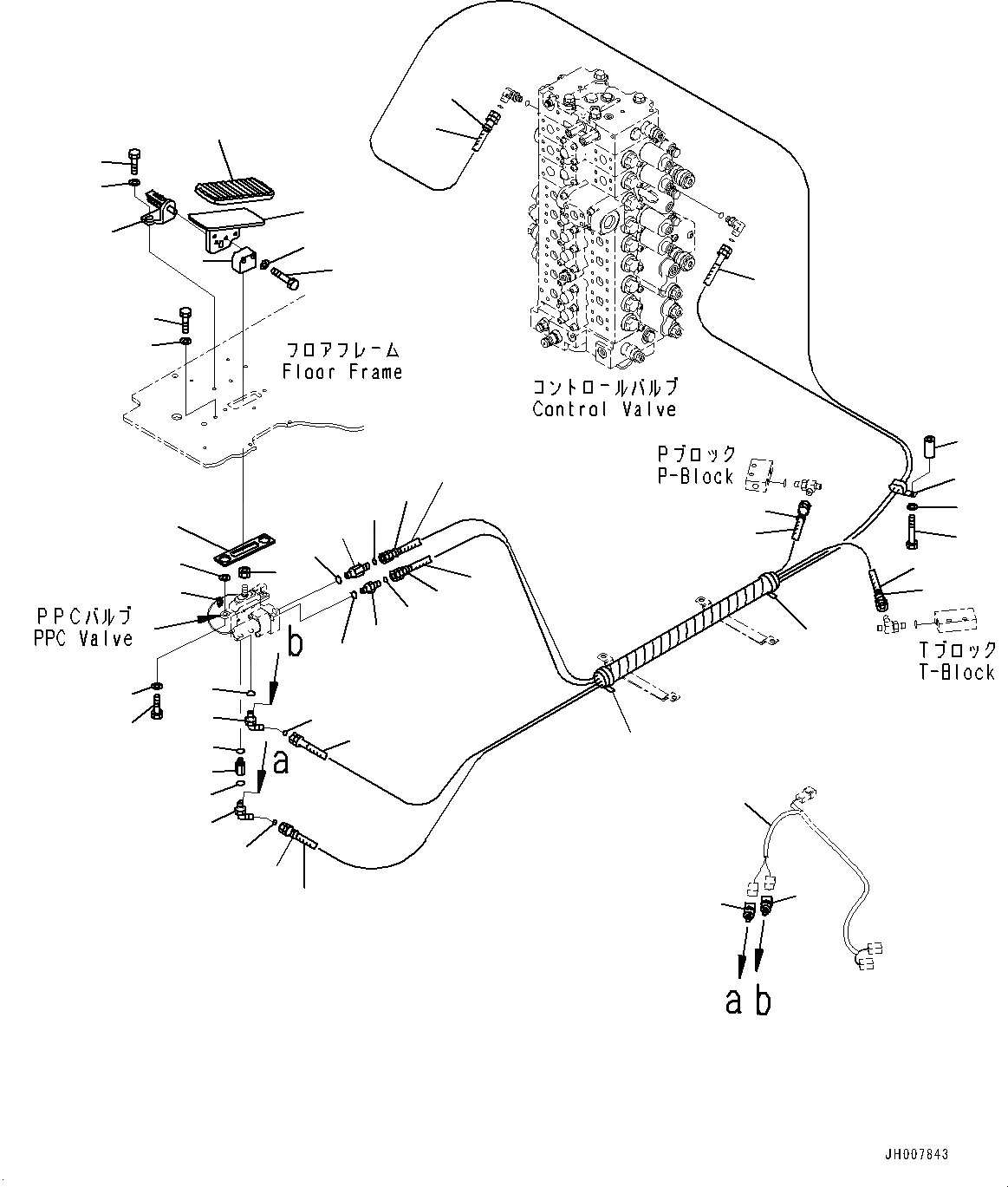 フロアフレーム
Floor Frame

コントロールバルブ
Control Valve

Pブロック
P-Block

PPCバルブ
PPC Valve

b

a

Tブロック
T-Block

a b

JH007843