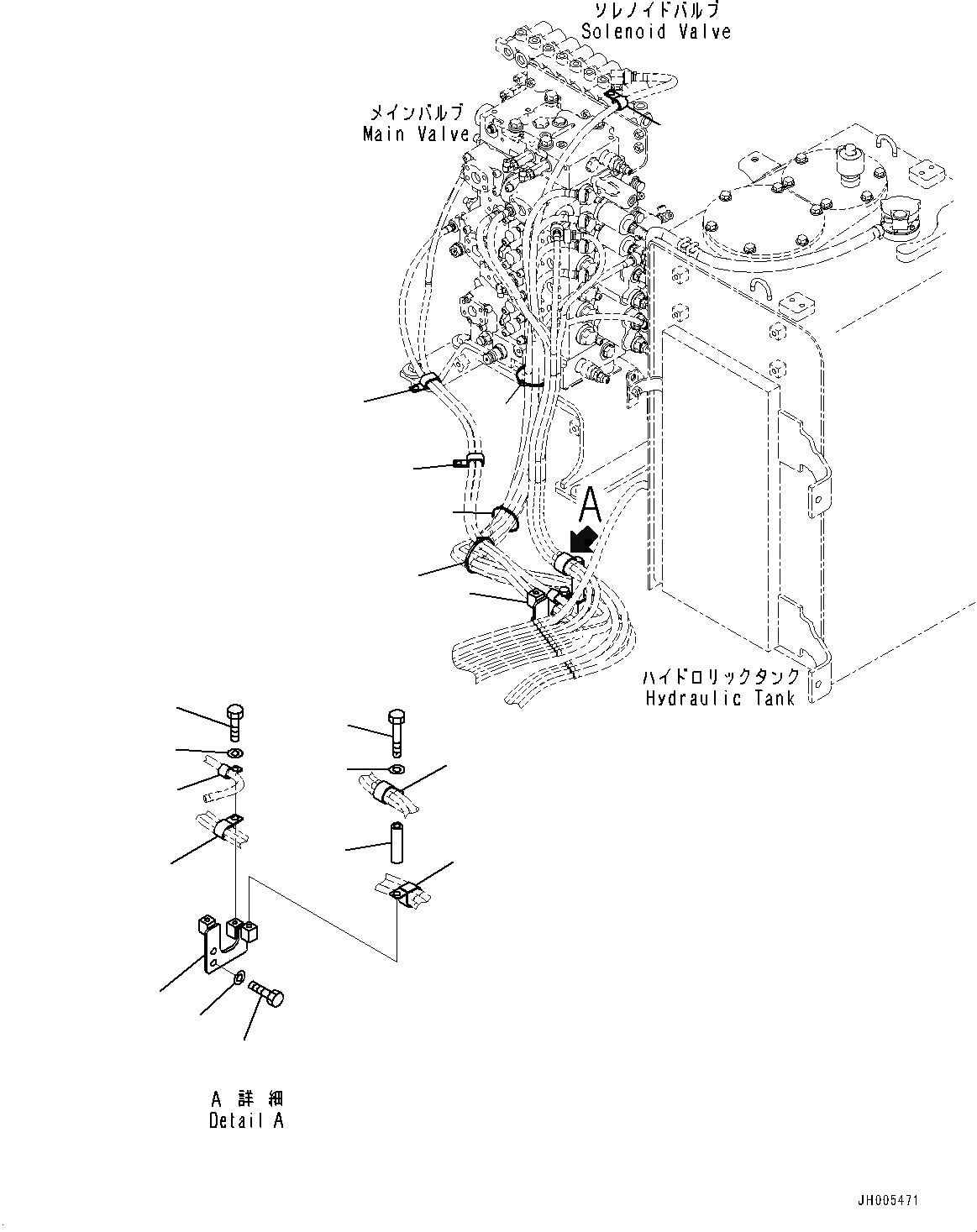 ソレノイドバルブ
Solenoid Valve

メインバルブ
Main Valve

A

ハイドロリックタンク
Hydraulic Tank

A 詳 細
Detail A

JH005471