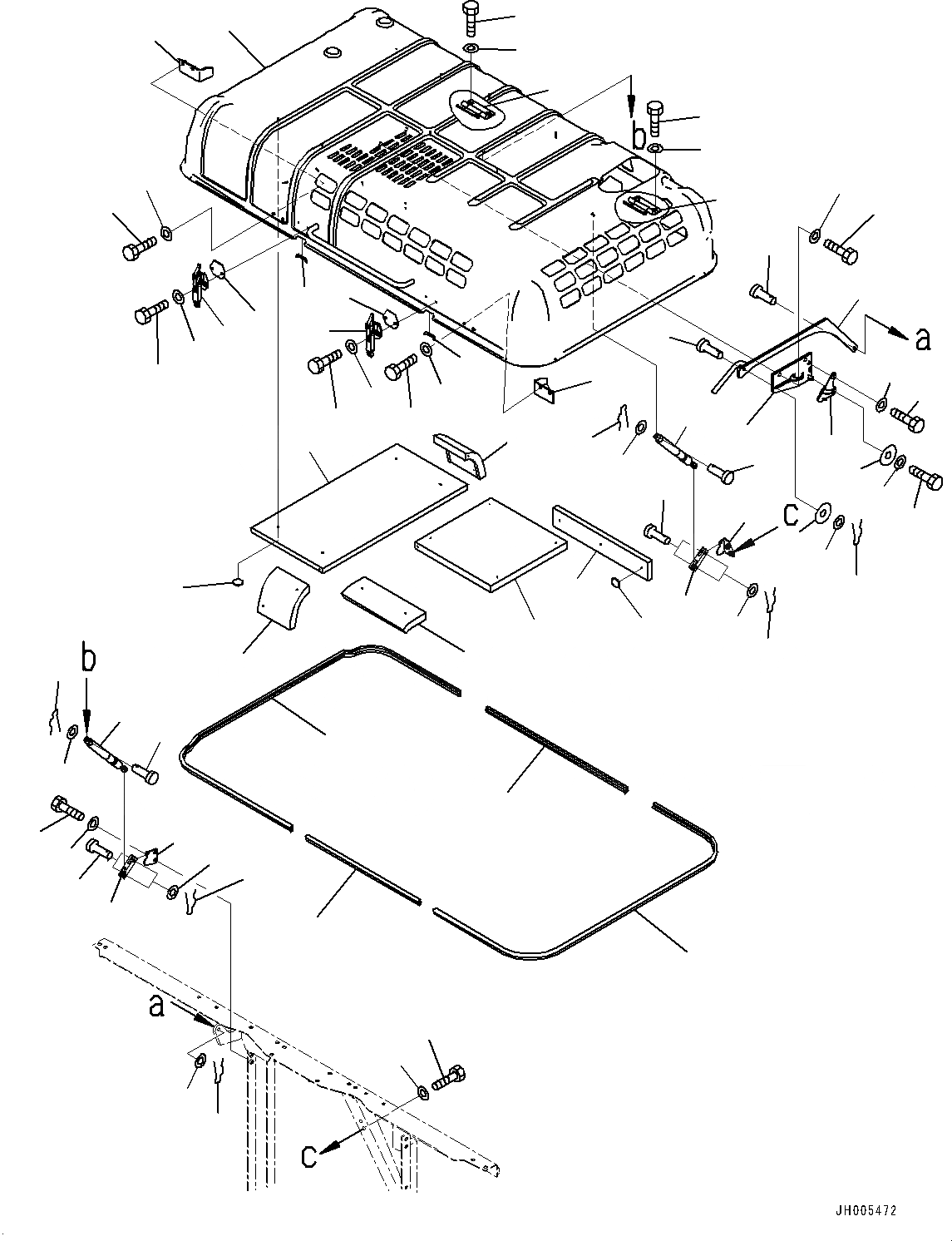 b
a
c
b
a
c
JH005472