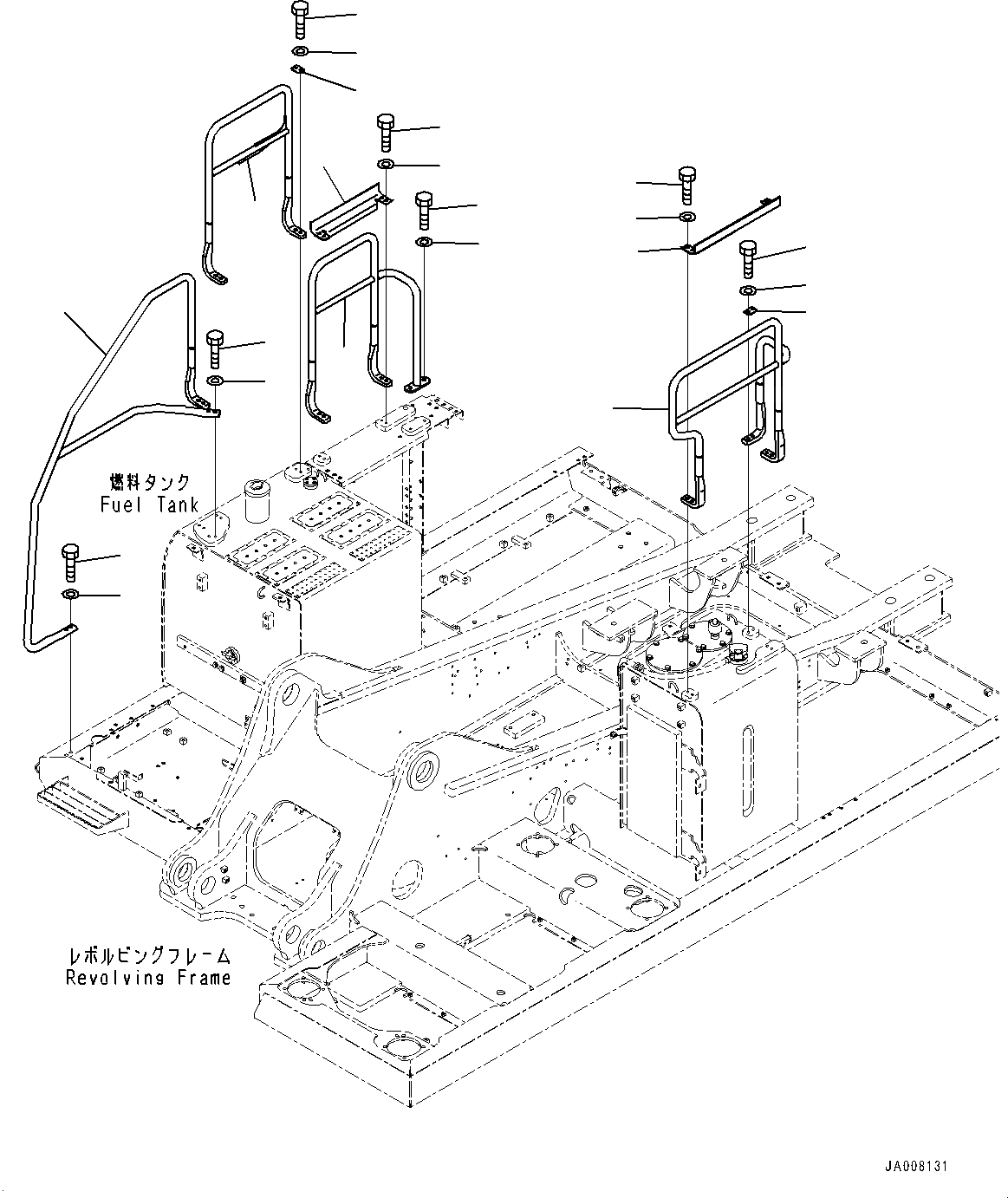 燃料タンク
Fuel Tank

レボルビングフレーム
Revolving Frame

JA008131