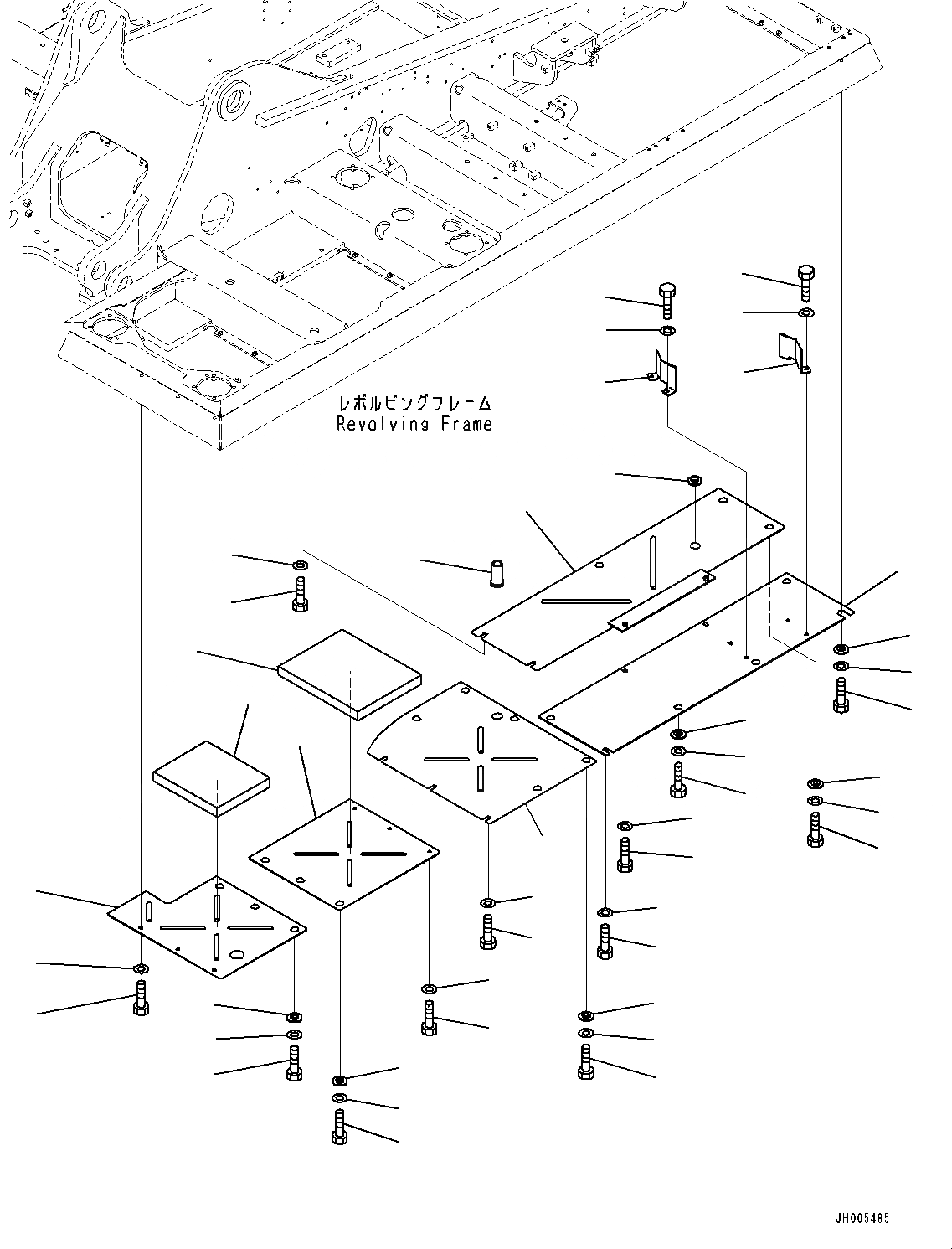 レボルビングフレーム
Revolving Frame

JH005485