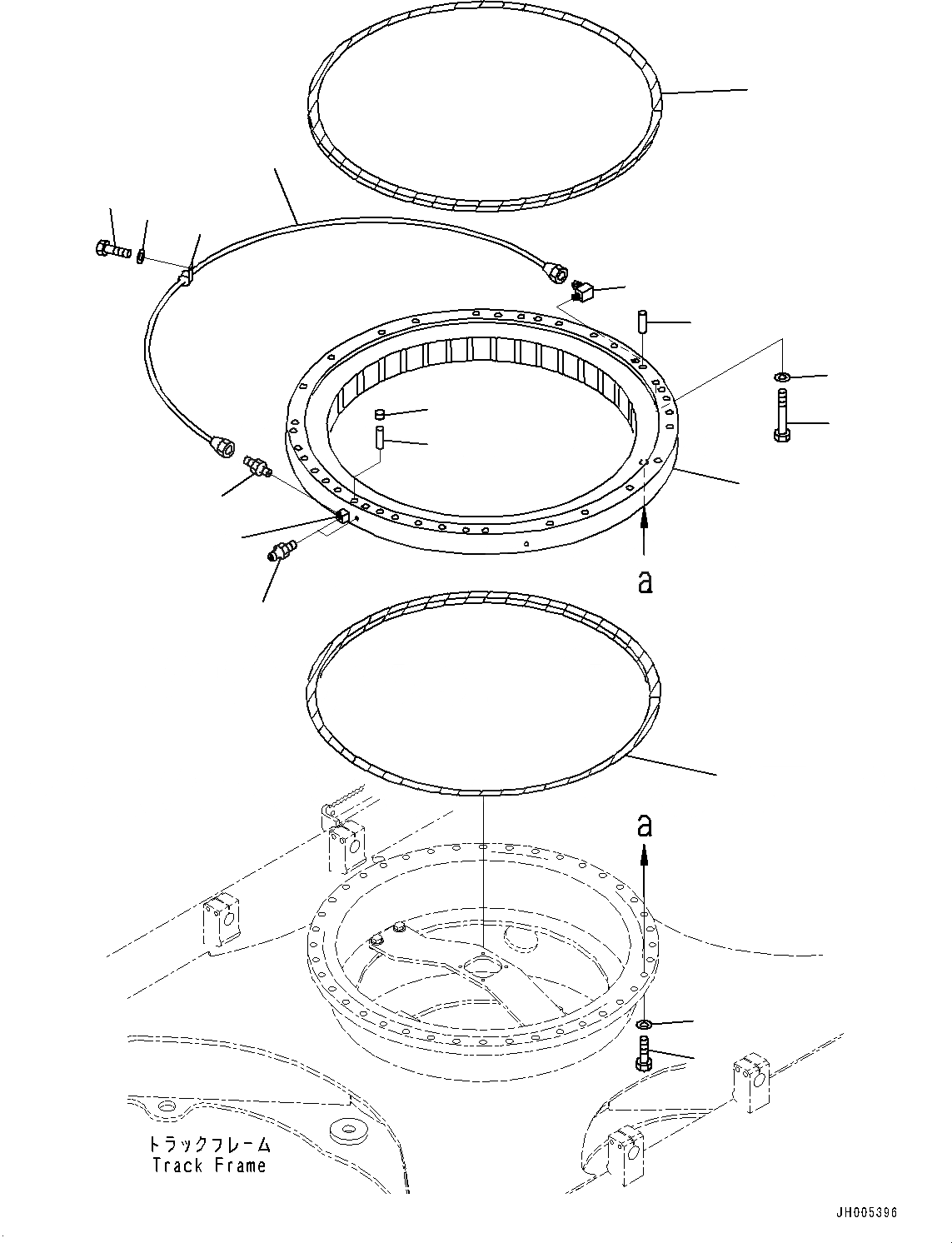 a

a

トラックフレーム
Track Frame

JH005396