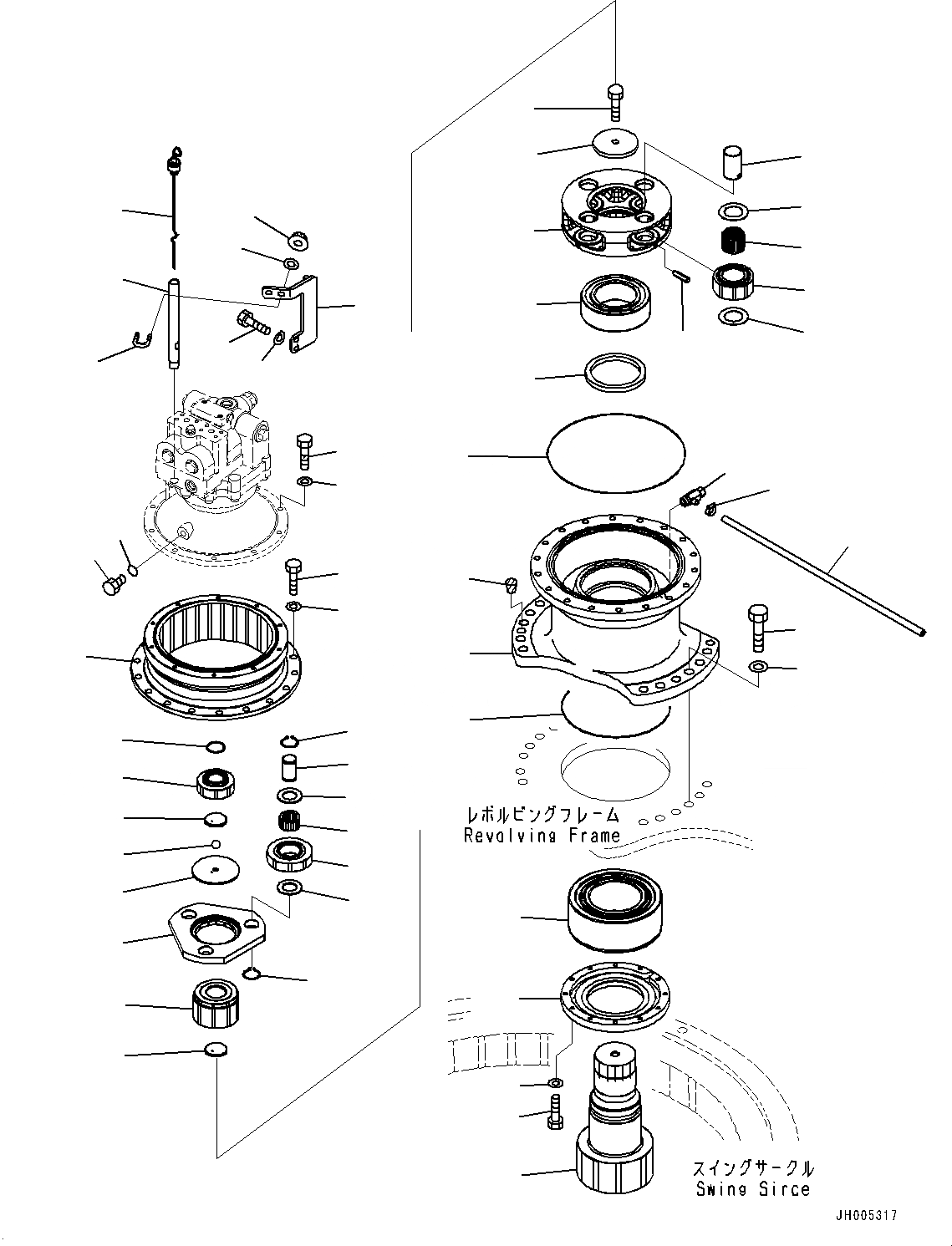 レボルビングフレーム
Revolving Frame

スイングサークル
Swing Sirce

JH005317