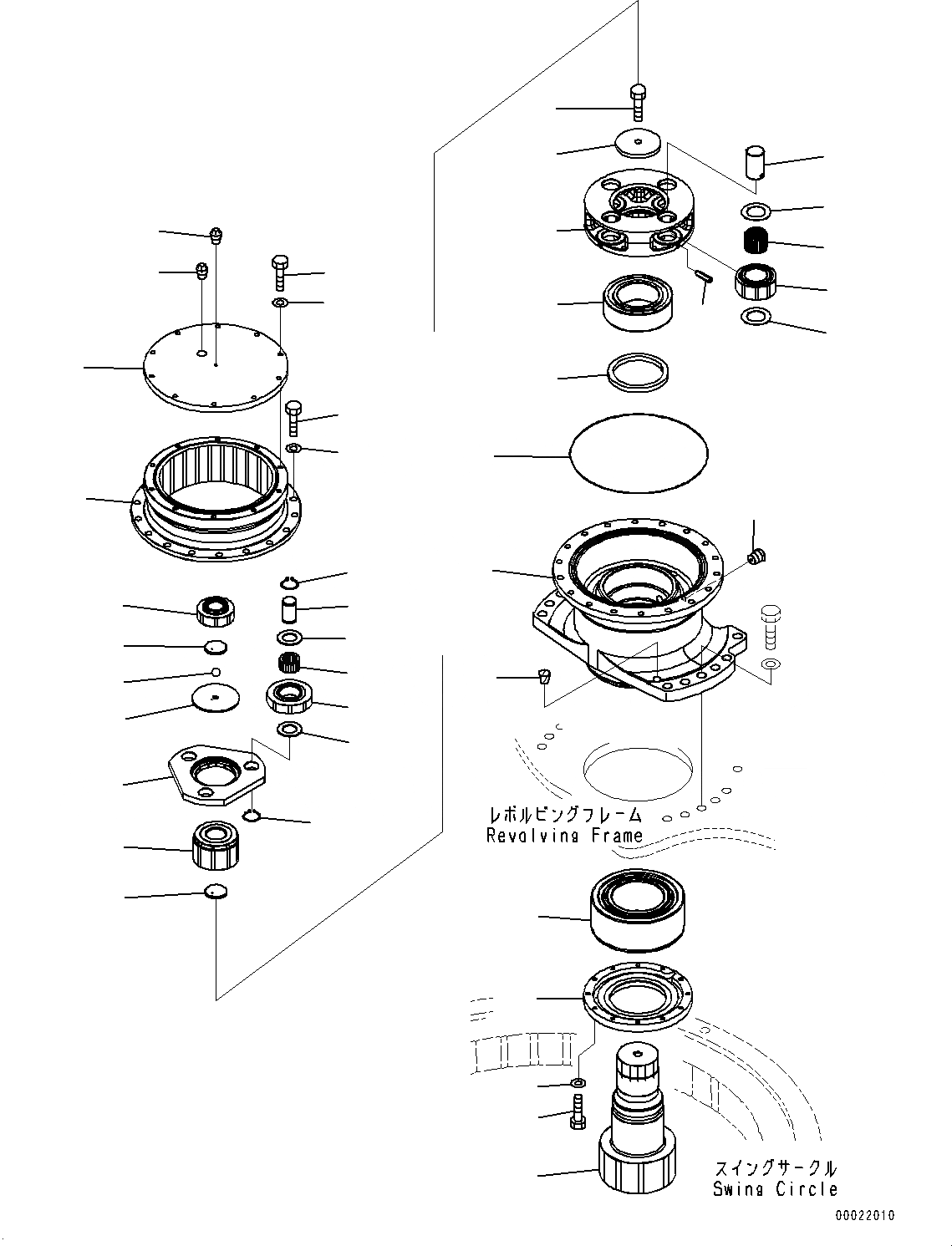 レボルビングフレーム
Revolving Frame

スイングサークル
Swing Circle

00022010