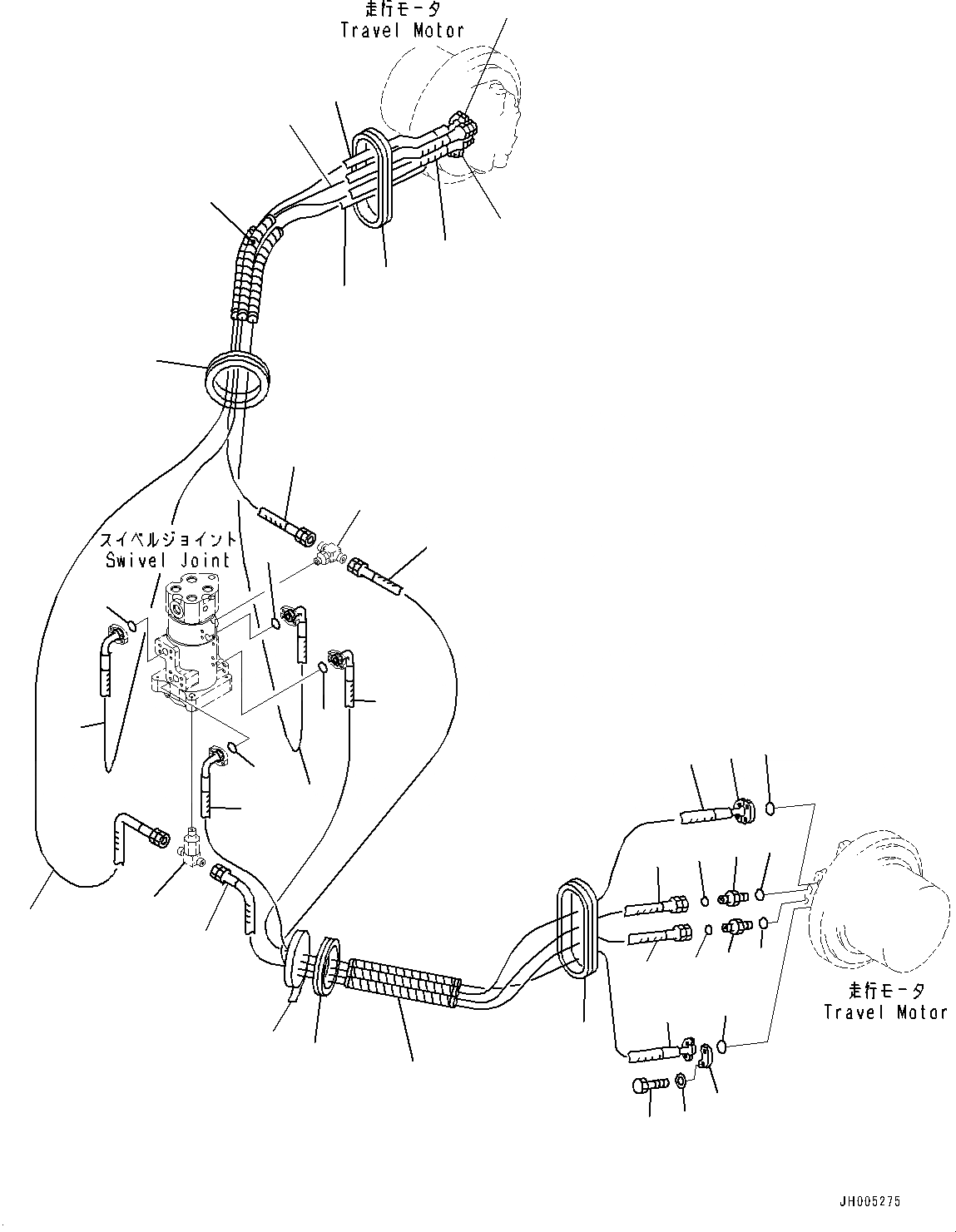 走行モータ
Travel Motor

スイベルジョイント
Swivel Joint

走行モータ
Travel Motor

JH005275