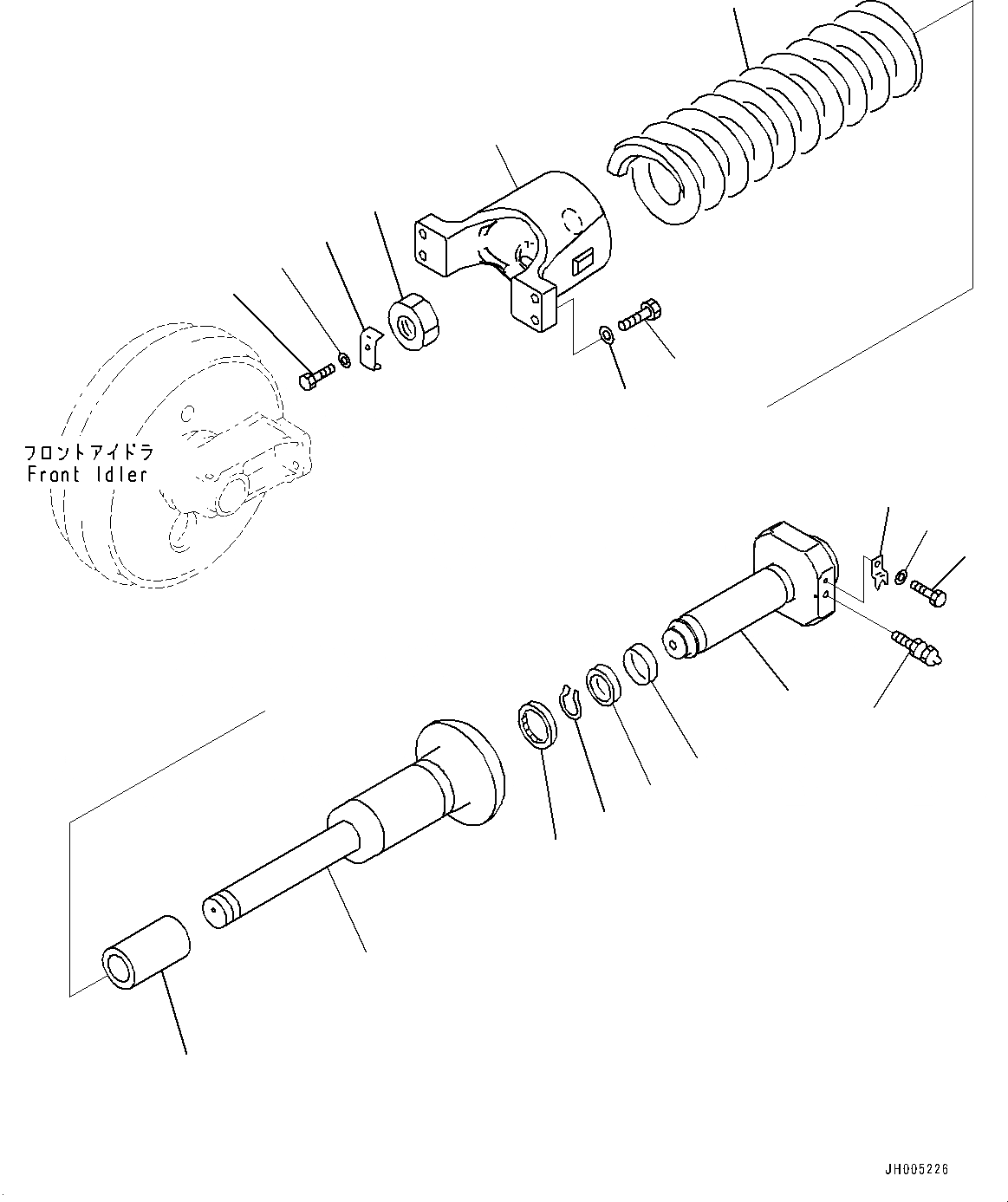 フロントアイドラ
Front Idler

JH005226