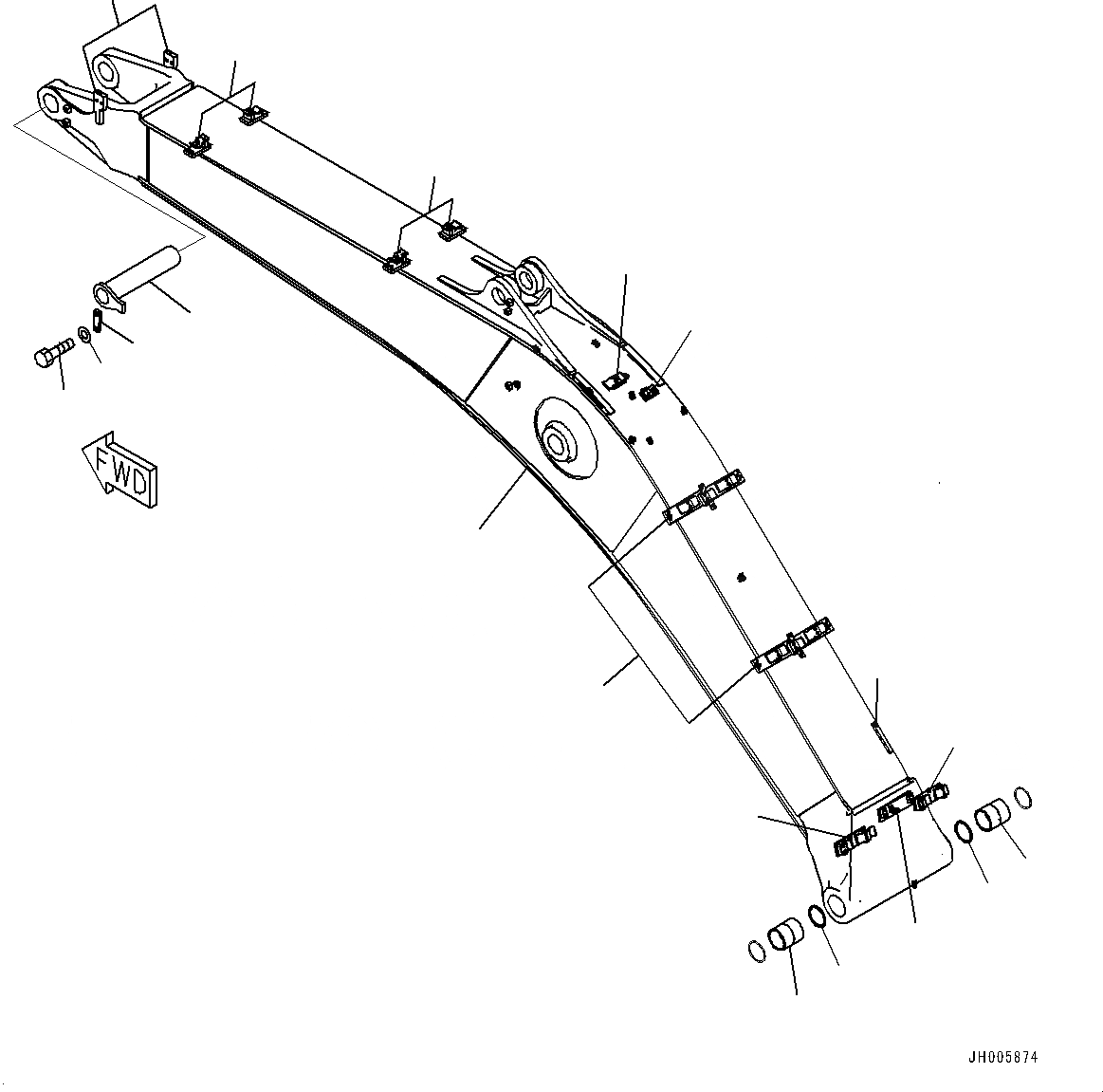 FWD

JH005874