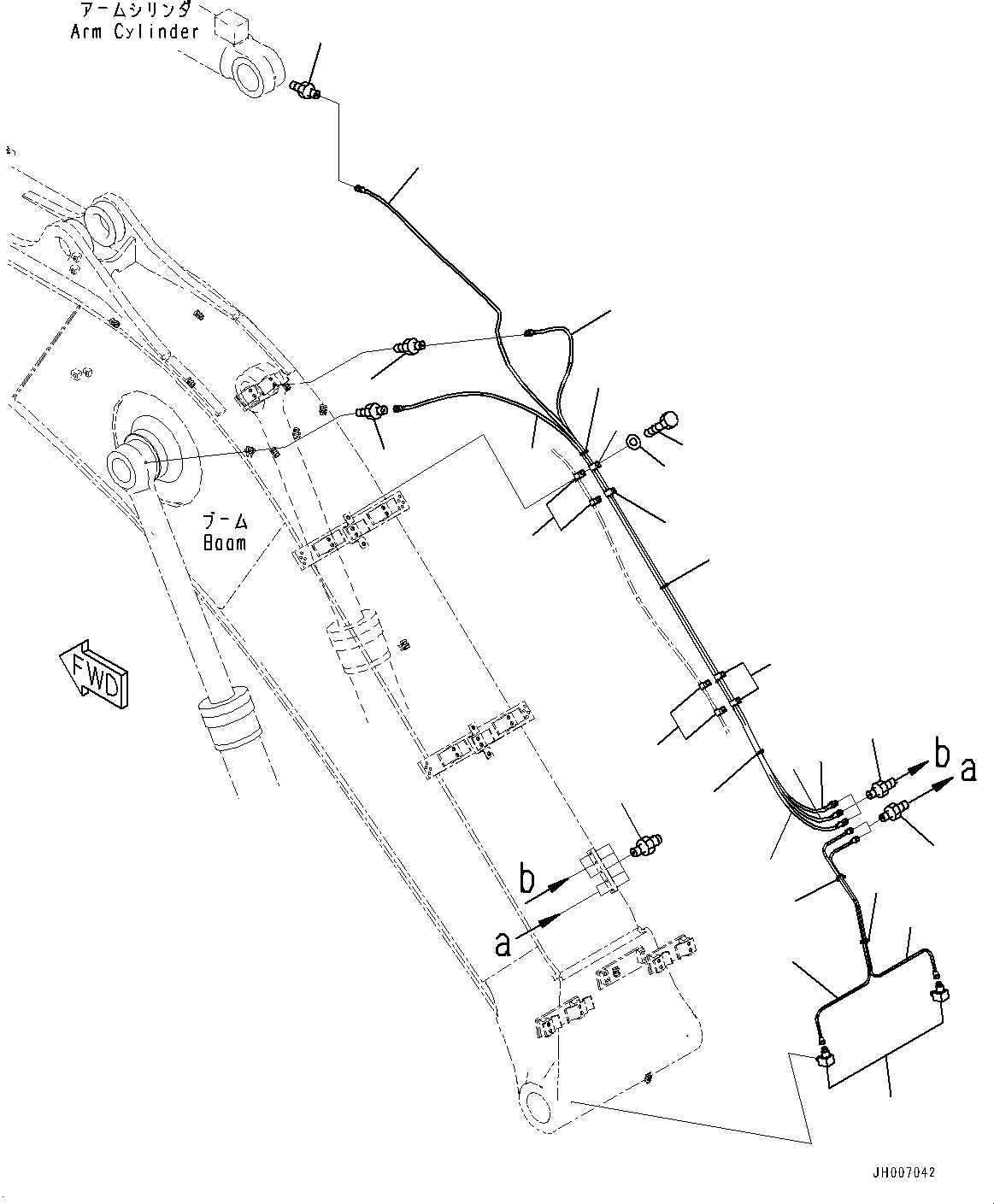 アームシリンダ
Arm Cylinder

ブーム
Boom

FWD

b
a

b
a

JH007042