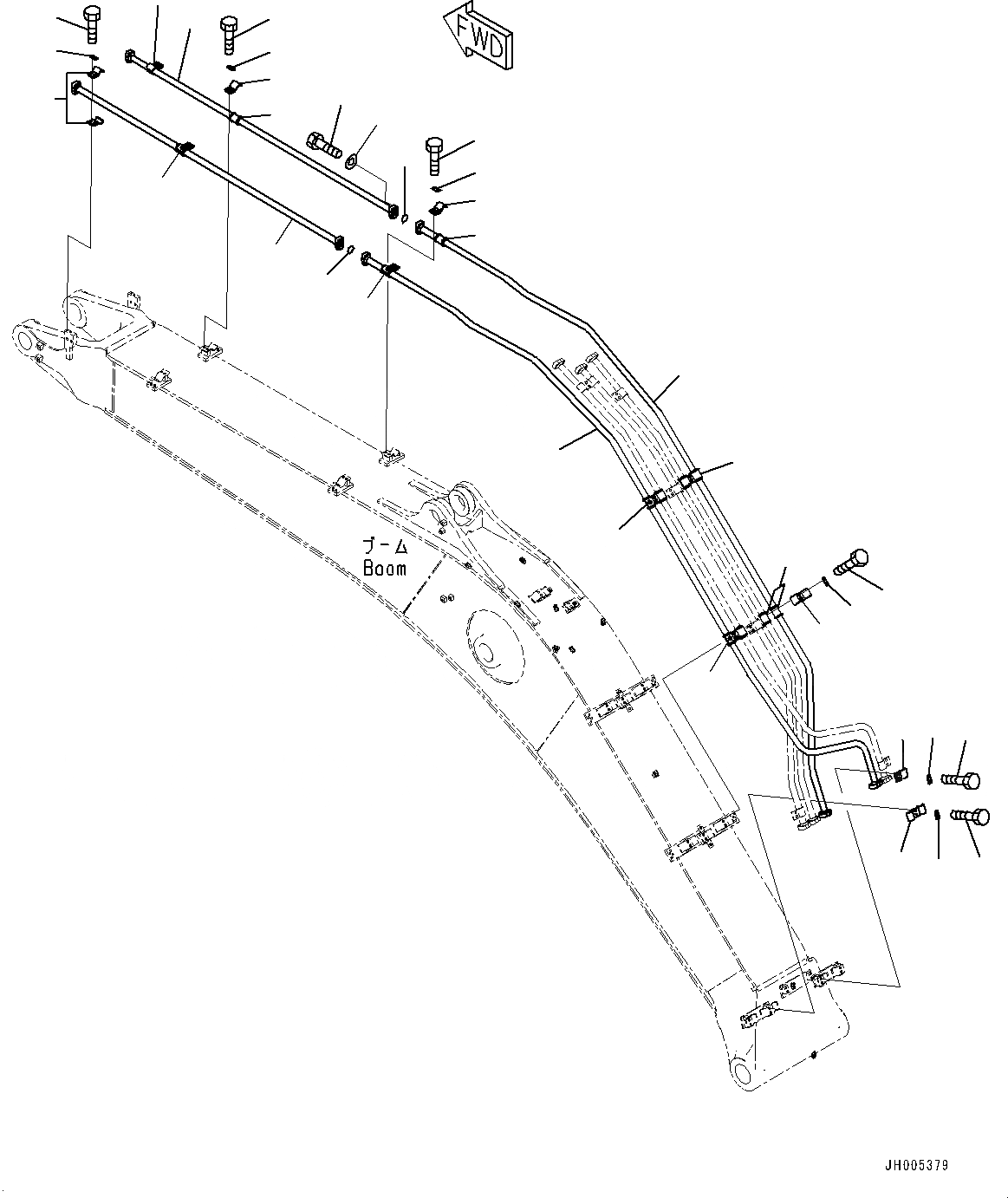 FWD

ブーム
Boom

JH005379