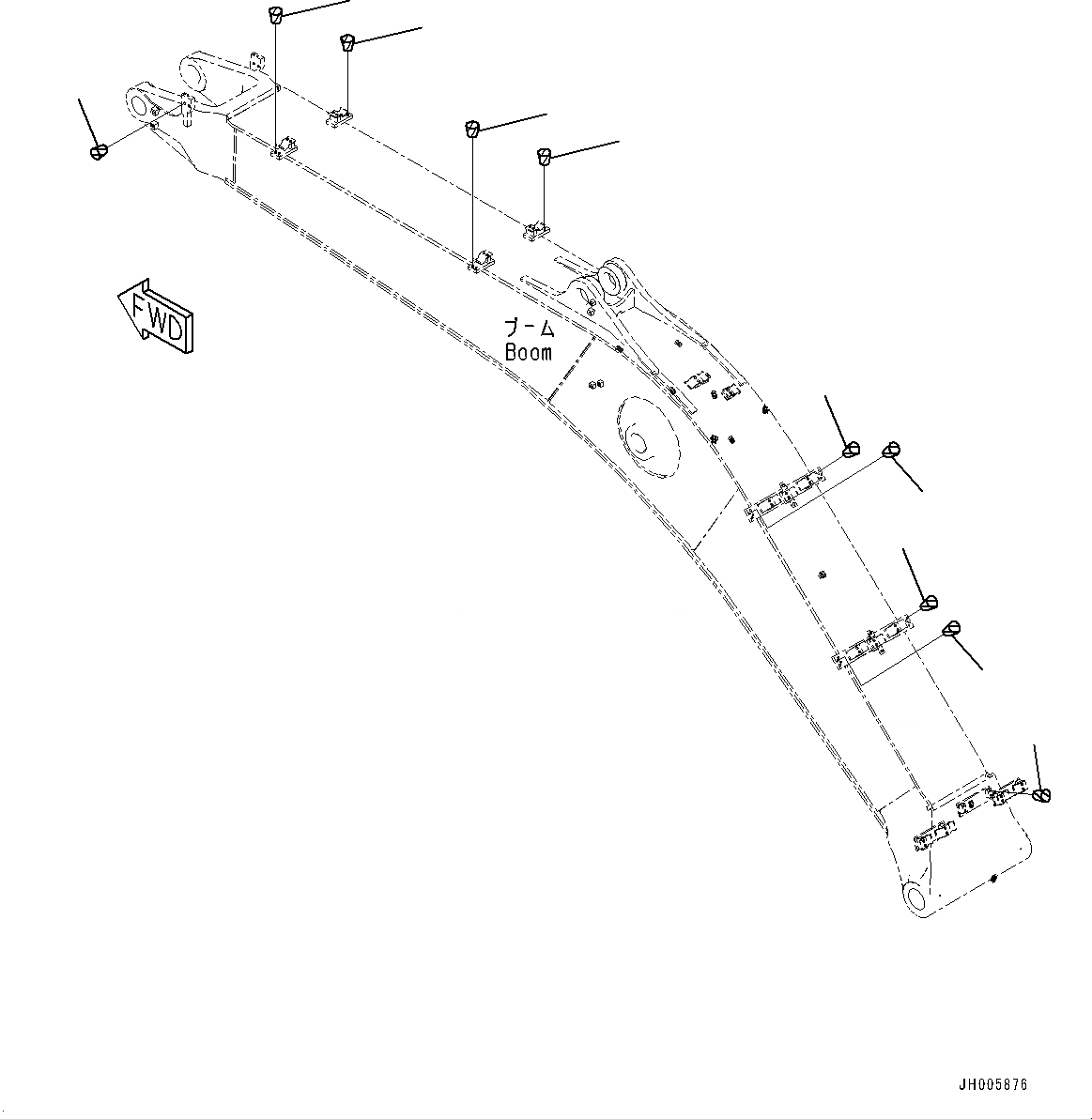 FWD

ブーム
Boom

JH005876