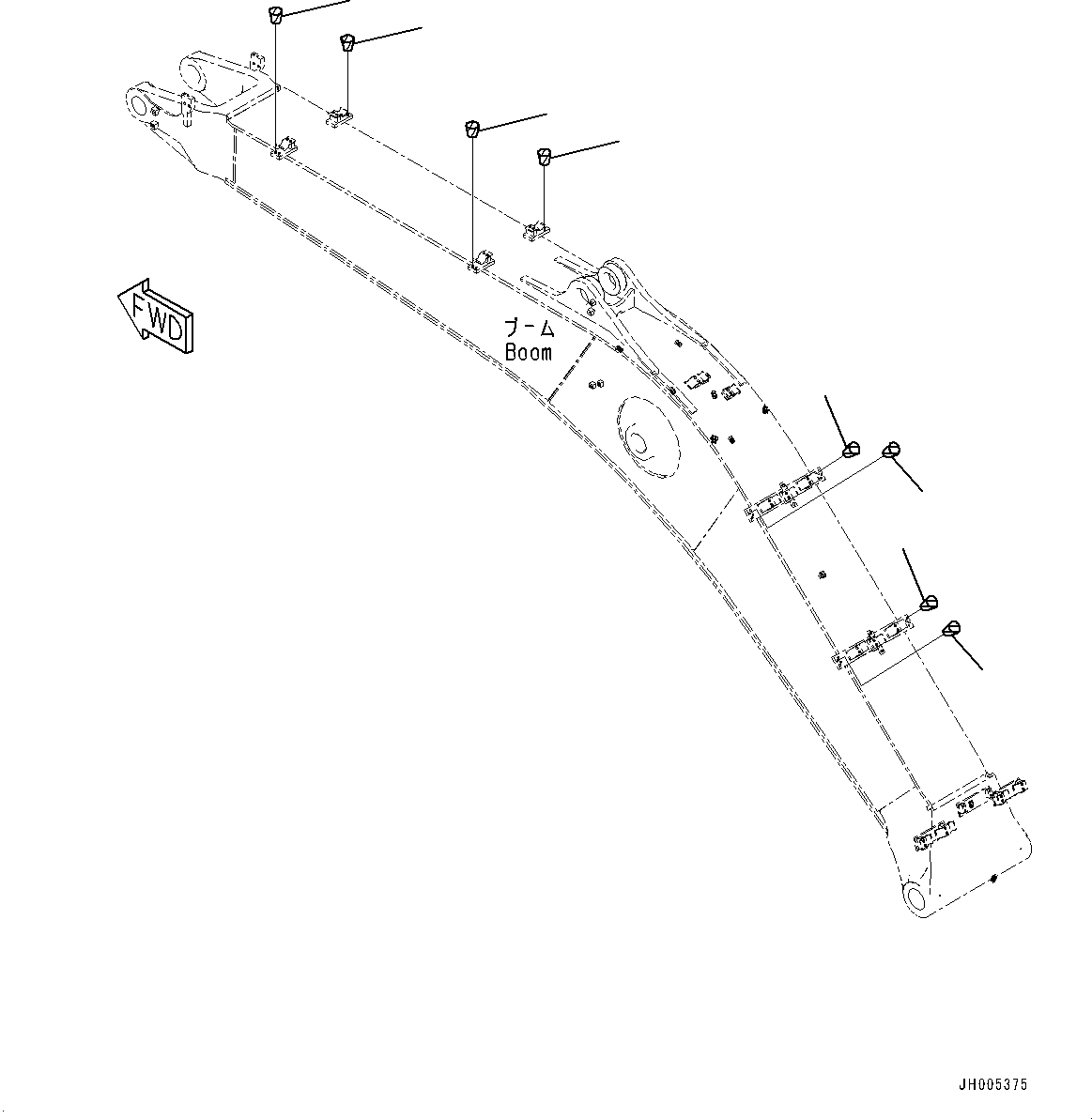 FWD

ブーム
Boom

JH005375