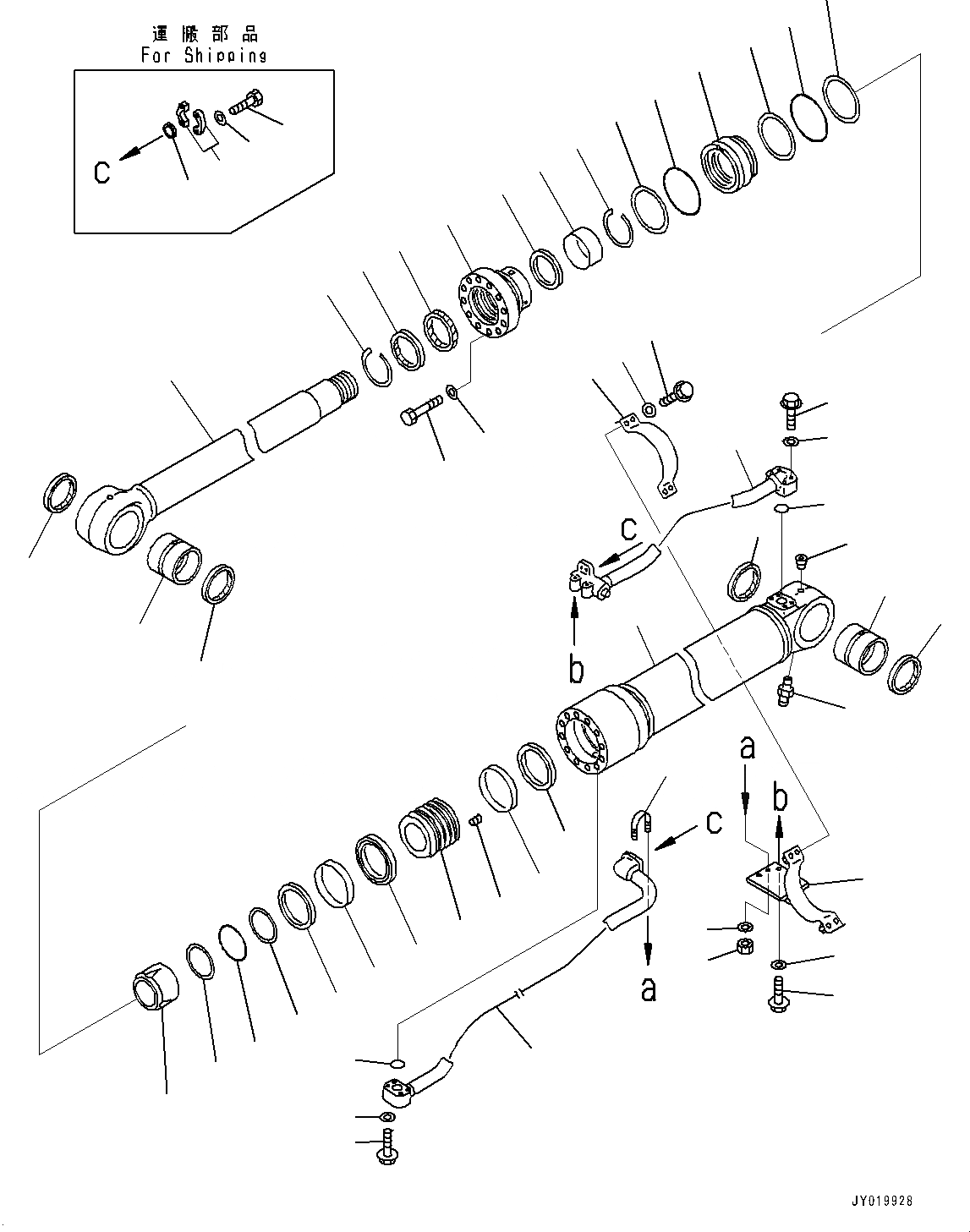 運搬部品
For Shipping

C

c

b

a

b

c

a

JY019928