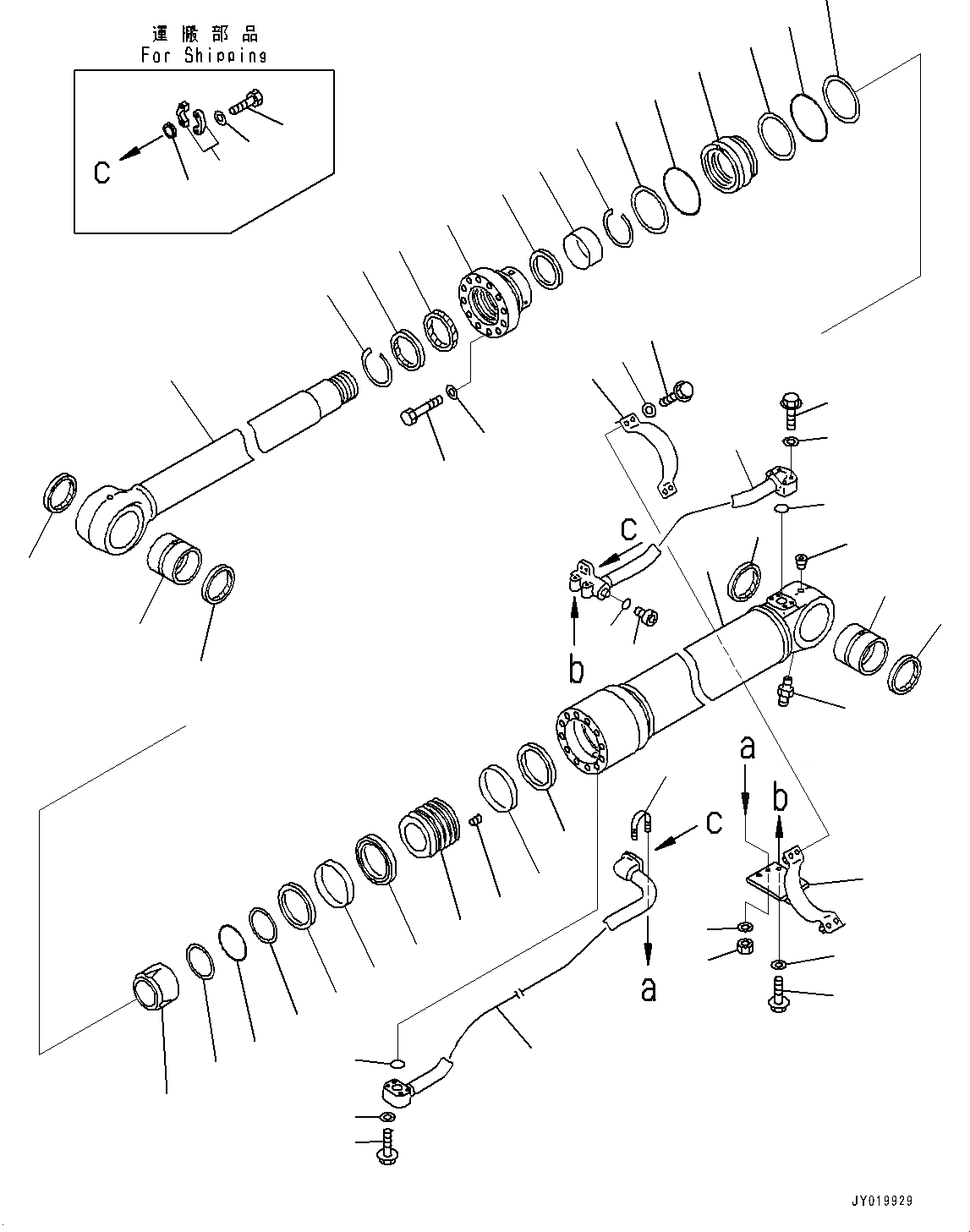 運搬部品
For Shipping

C

C

b

a

b

C

a

JY019929