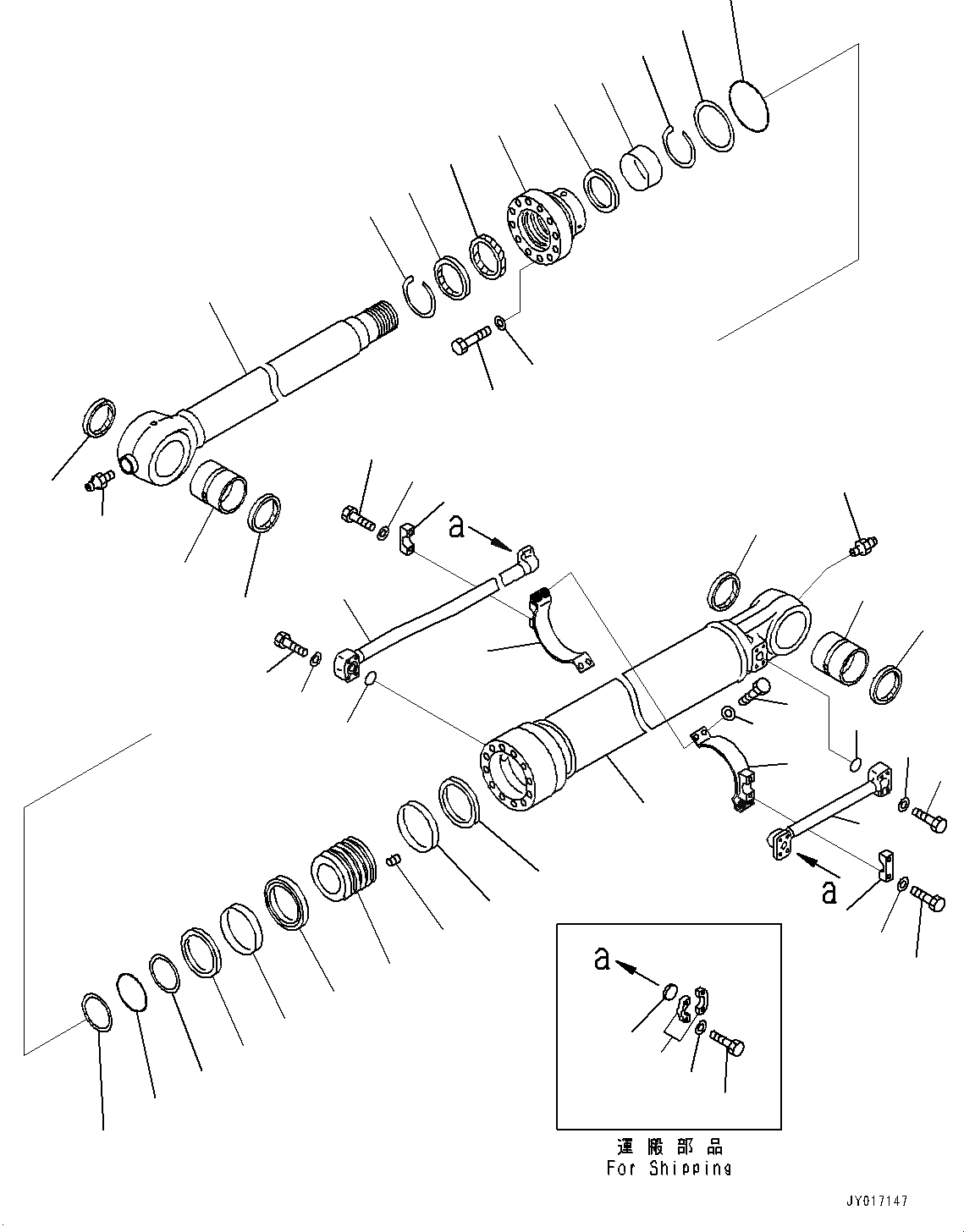 a

a

a

運搬部品
For Shipping

JY017147