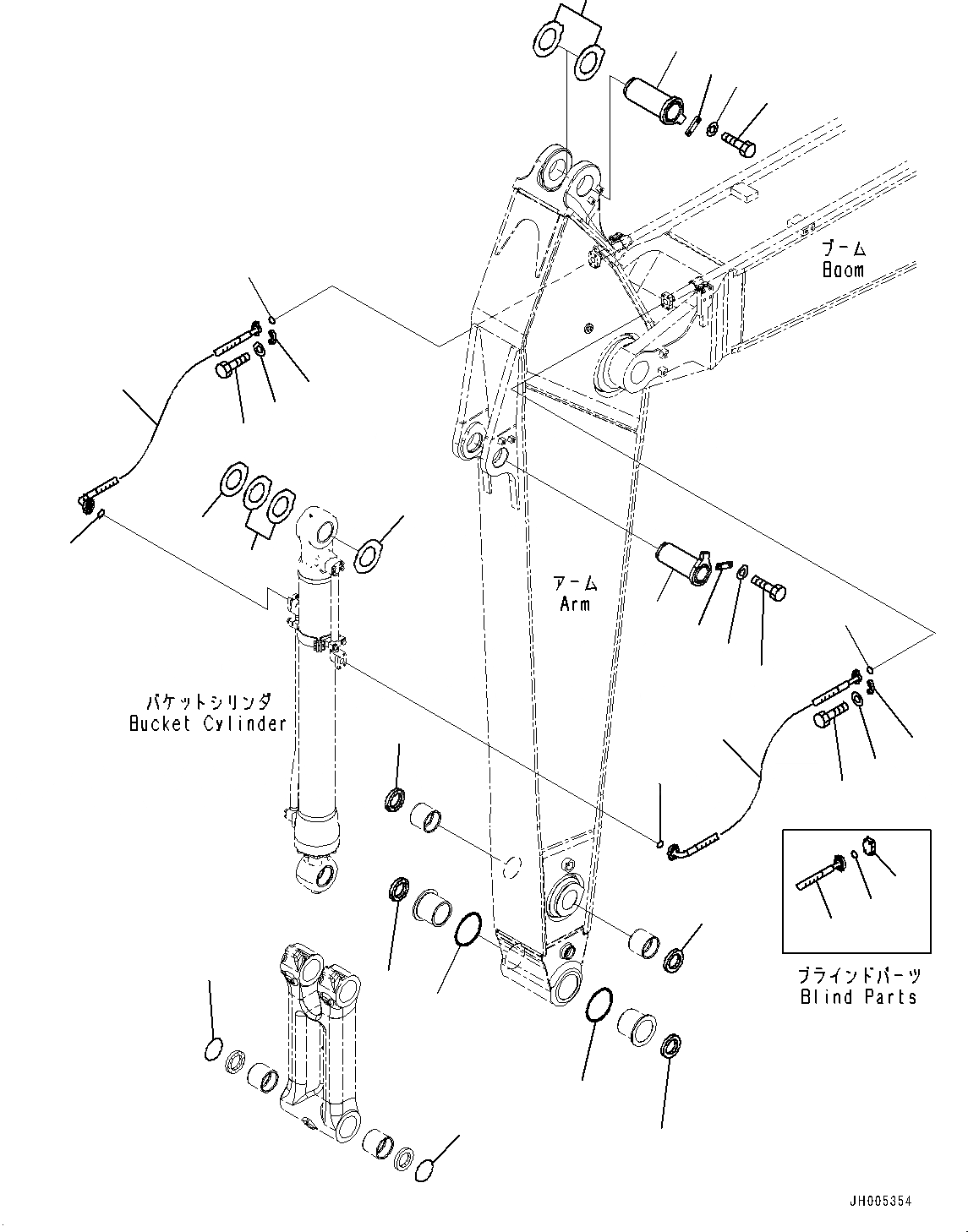 ブーム
Boom

アーム
Arm

バケットシリンダ
Bucket Cylinder

ブラインドパーツ
Blind Parts

JH005354