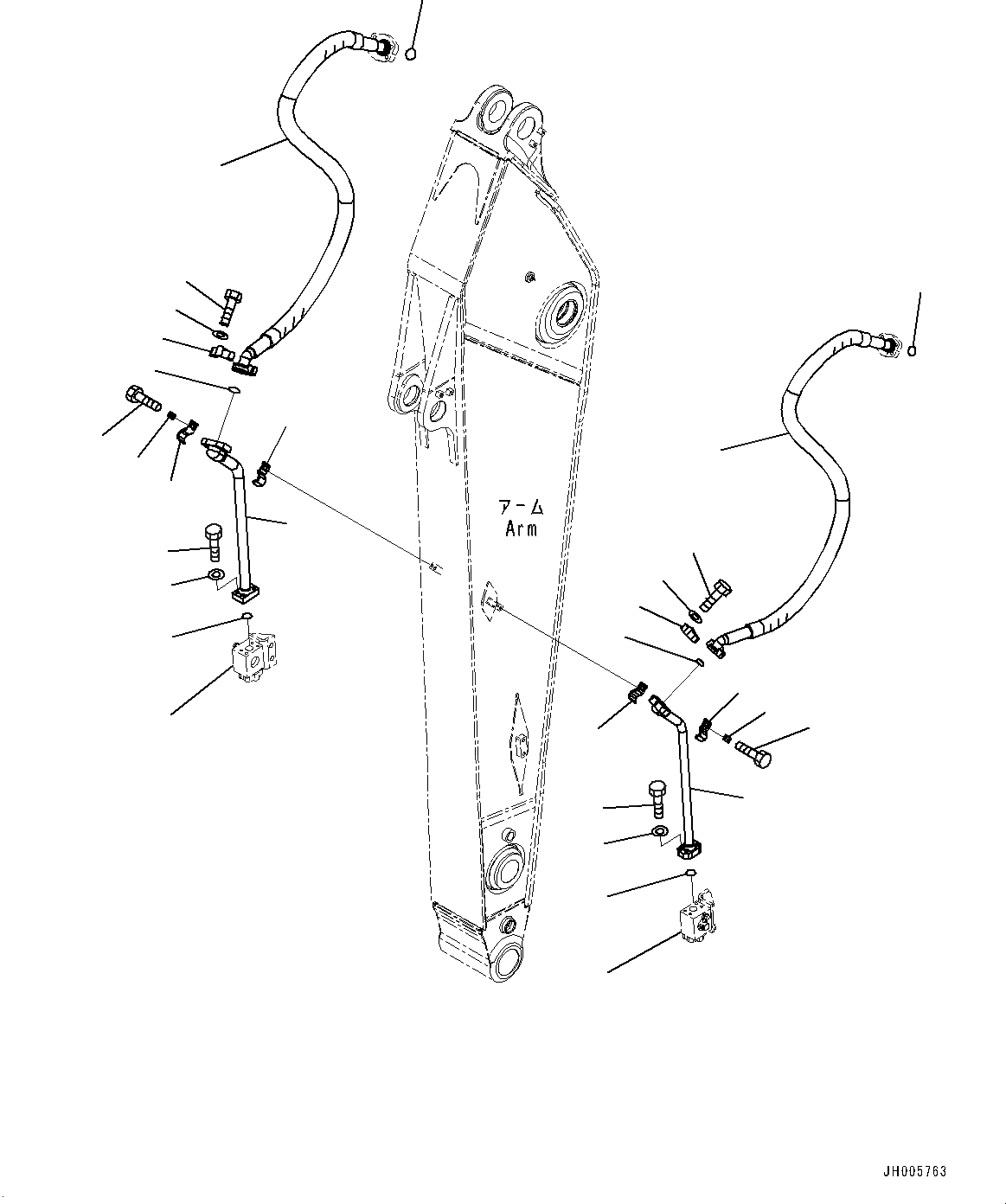 アーム
Arm

JH005763