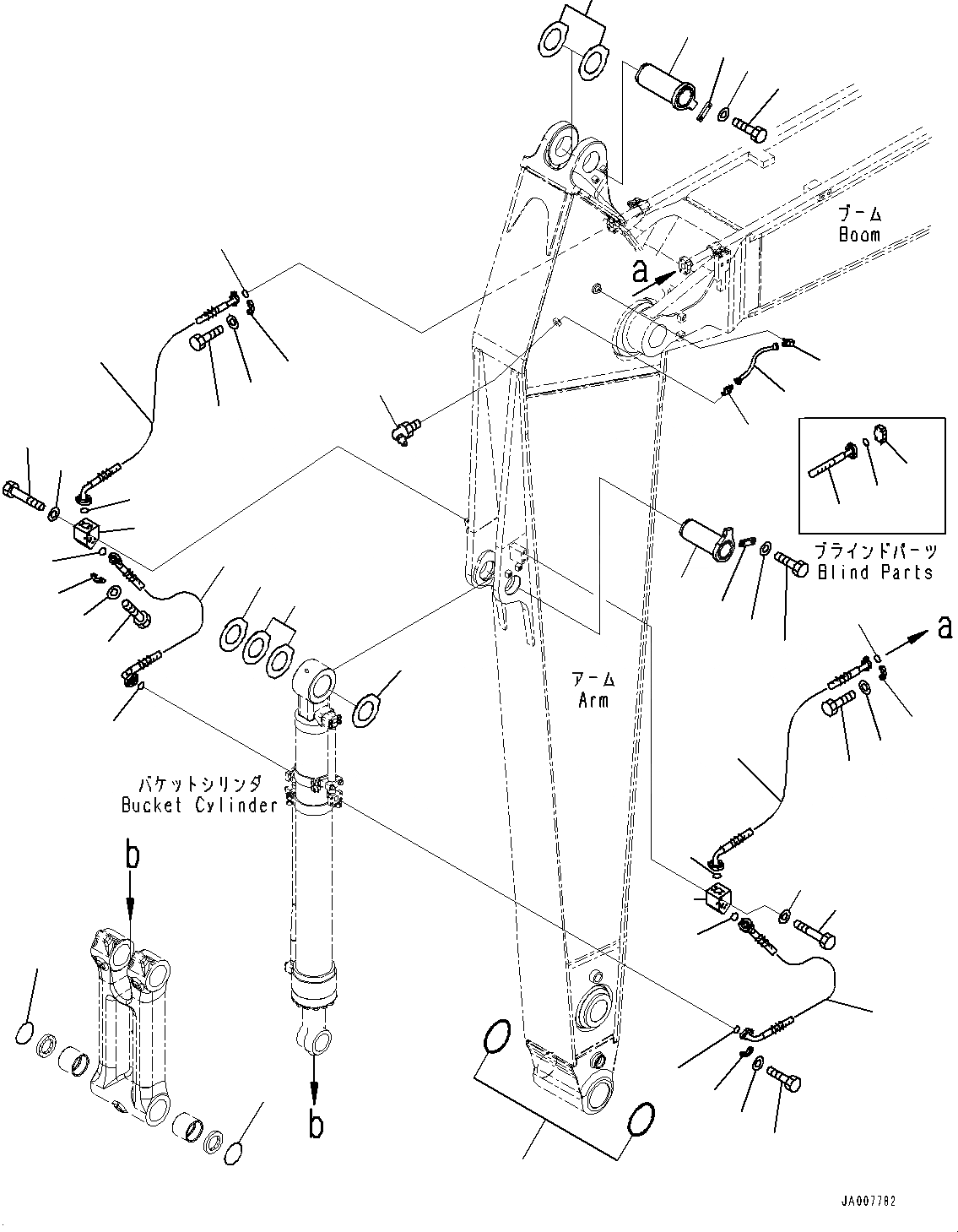 ブーム
Boom

a

ブラインドパーツ
Blind Parts

a

アーム
Arm

バケットシリンダ
Bucket Cylinder

b

b

JA007782