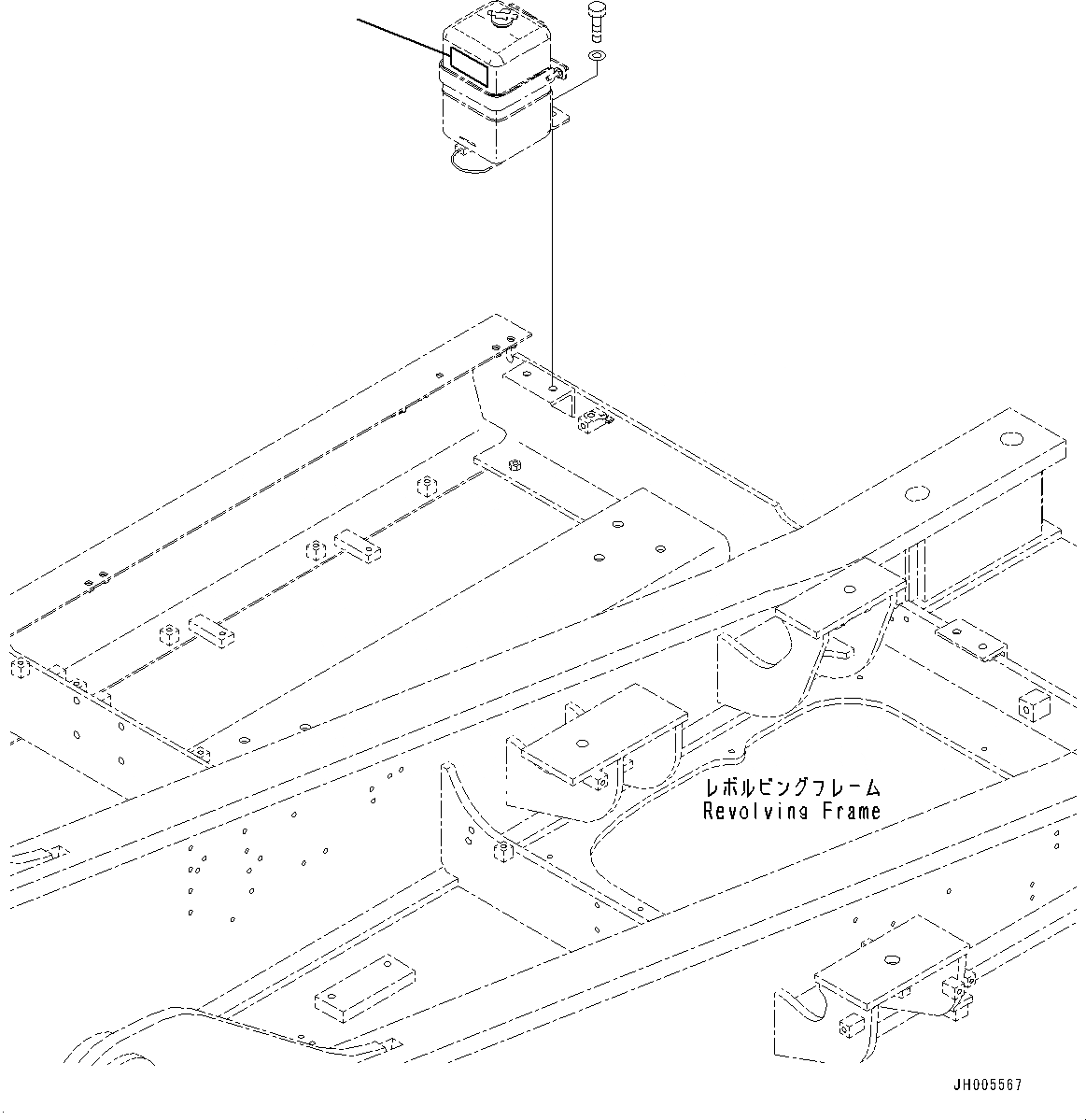 レボルビングフレーム
Revolving Frame

JH005567