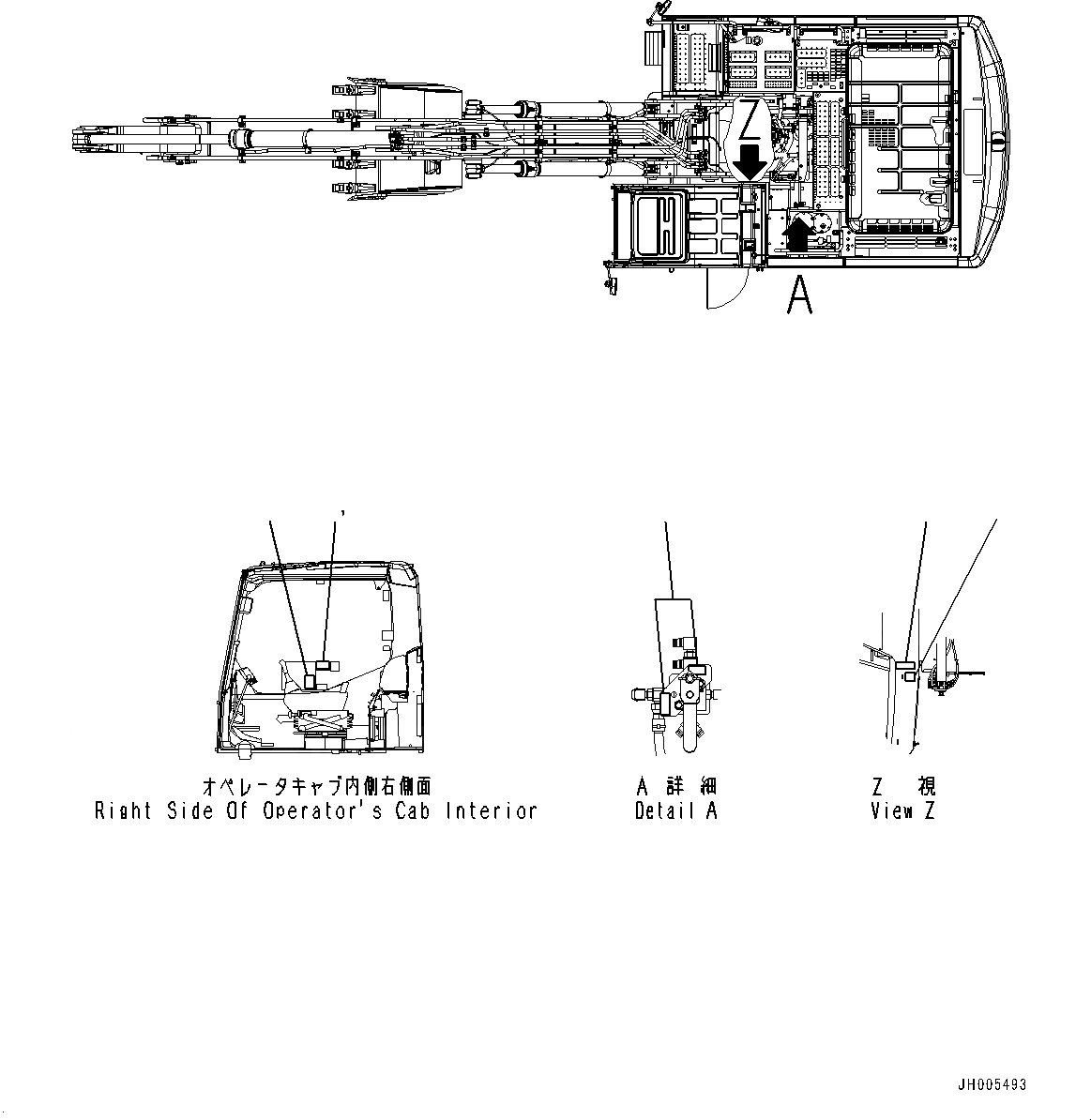 Z

A

オペレータキャブ内側右側面
Right Side Of Operator's Cab Interior

A 詳 細
Detail A

Z 視
View Z

JH005493