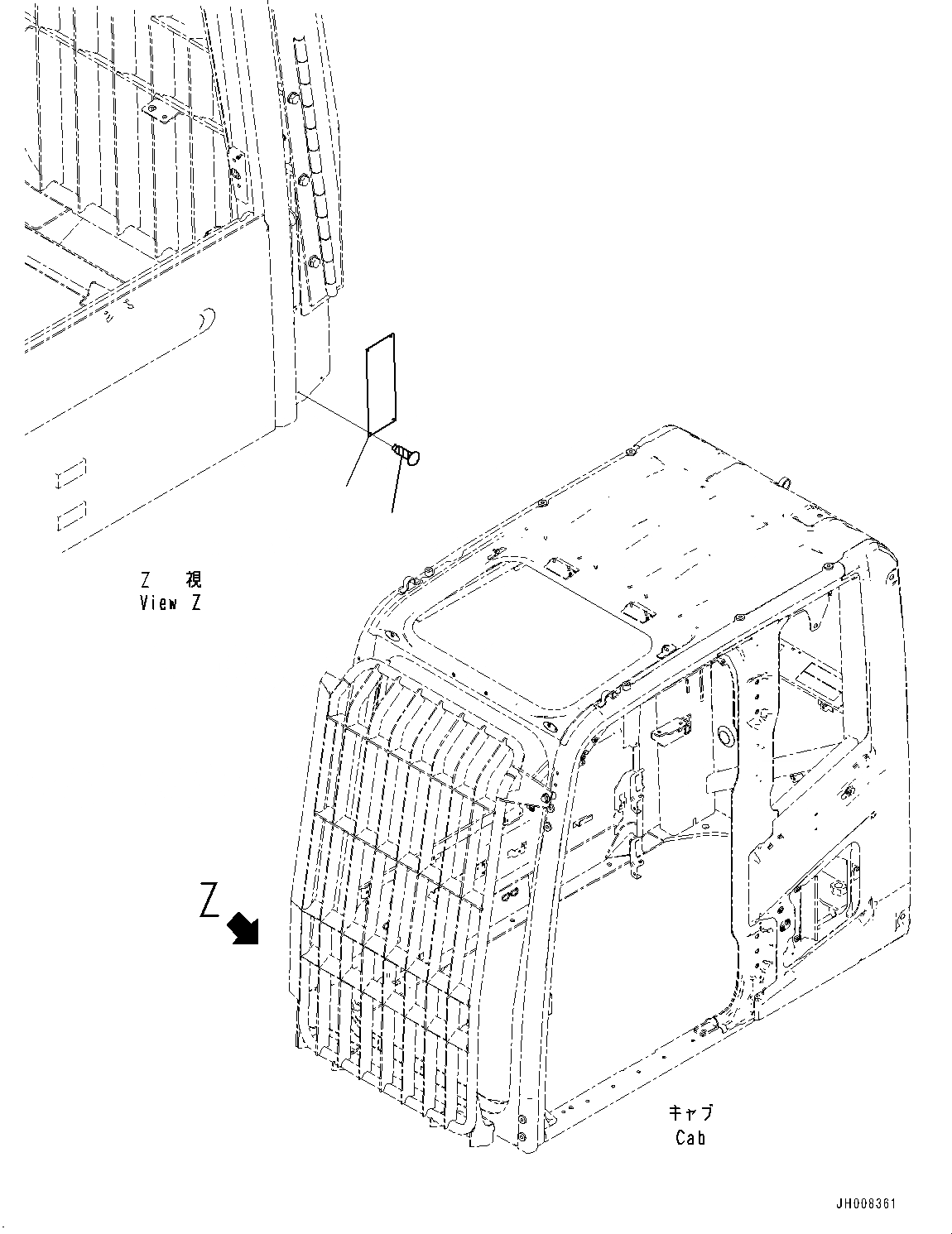 Z 視
View Z

Z

キャブ
Cab

JH008361