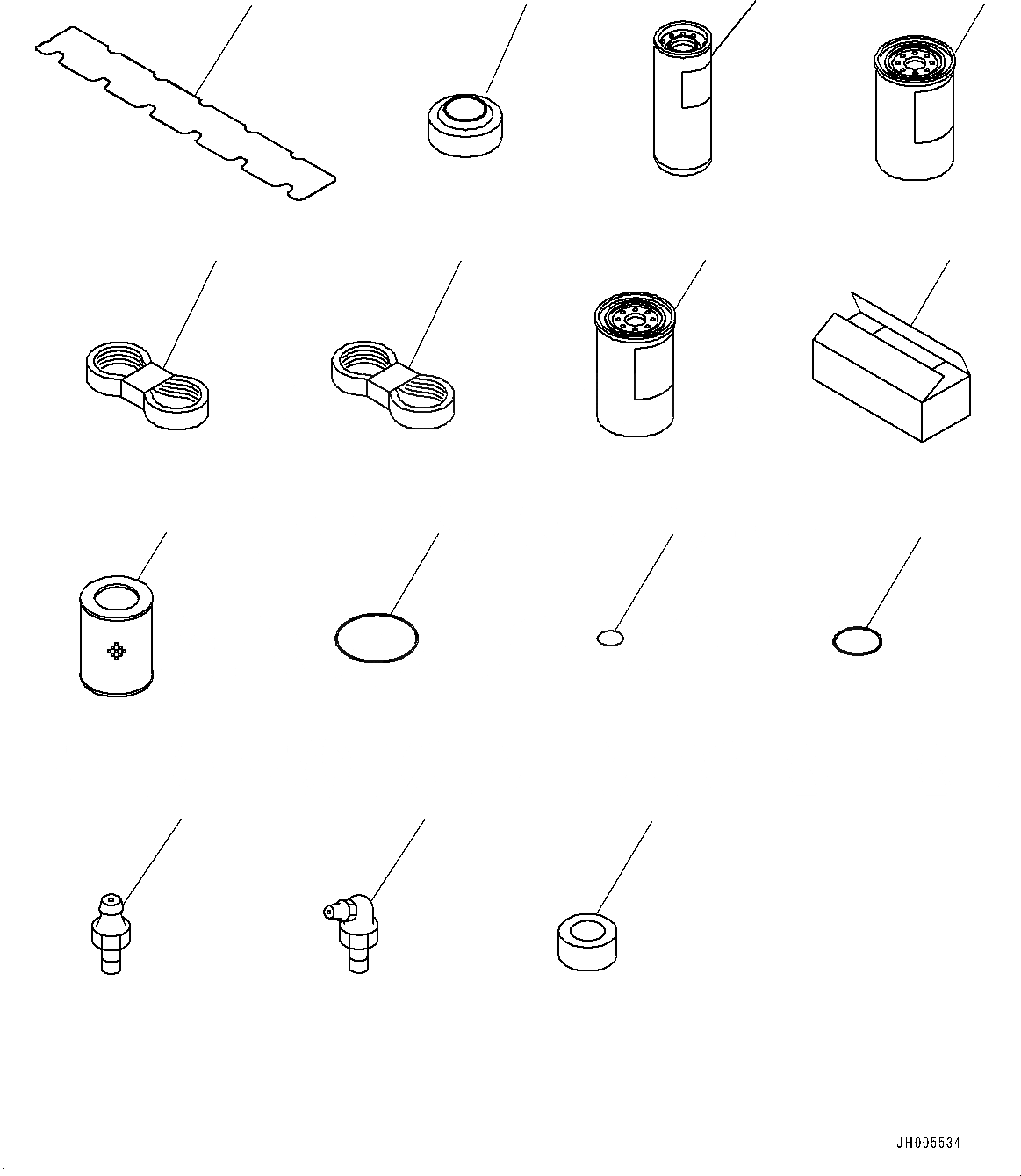 JH005534