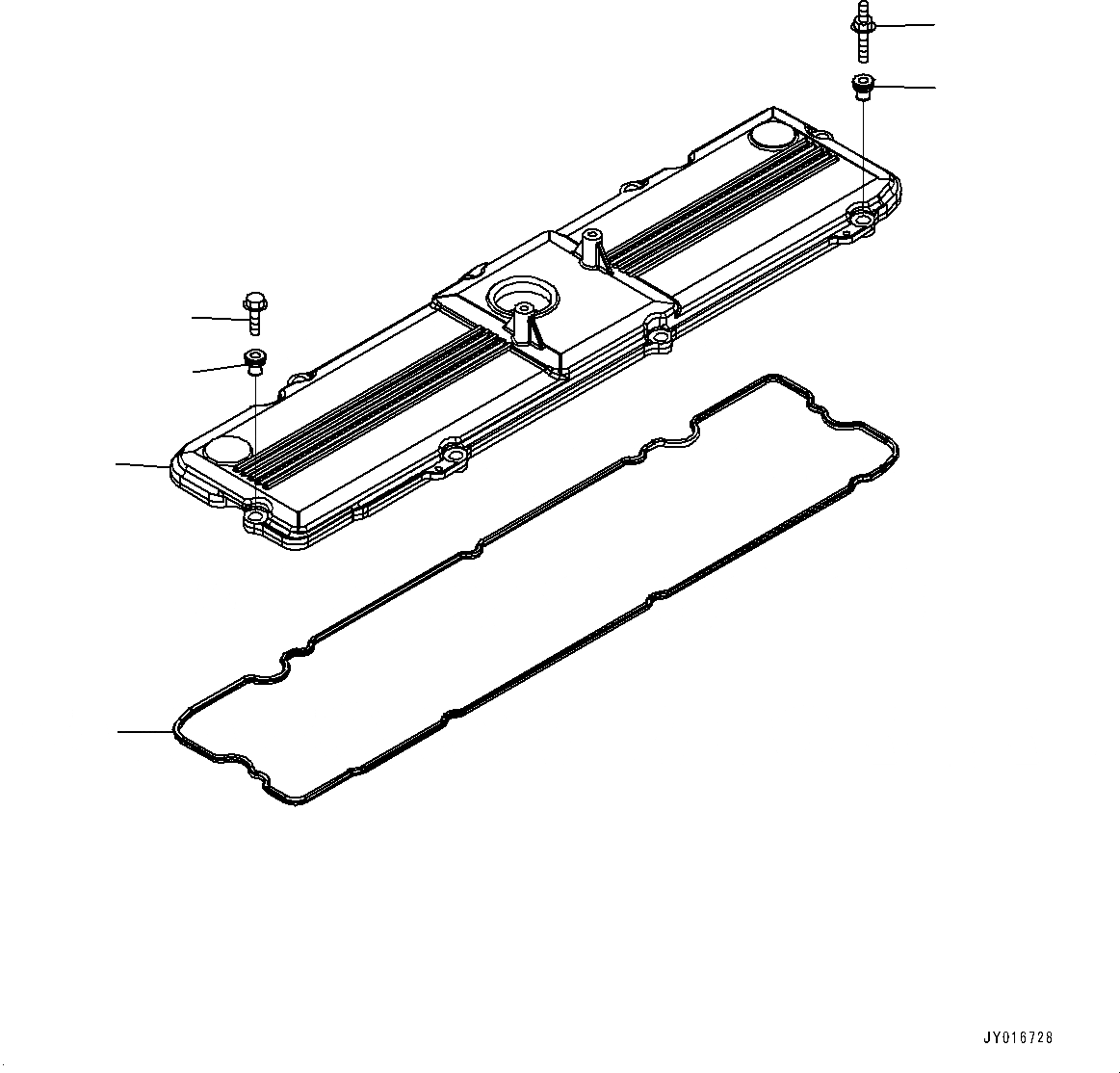 JY016728