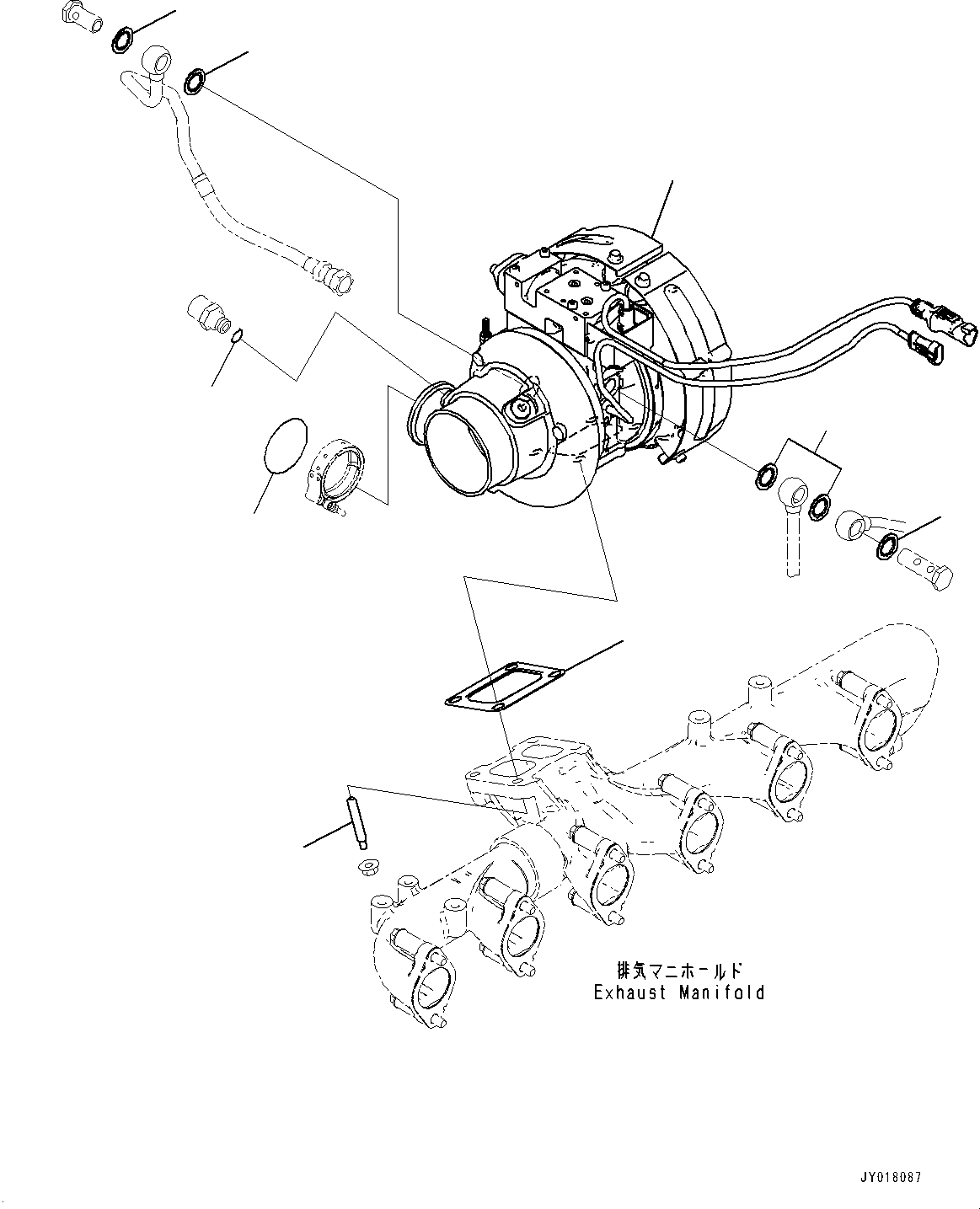 排気マニホールド
Exhaust Manifold

JY018087