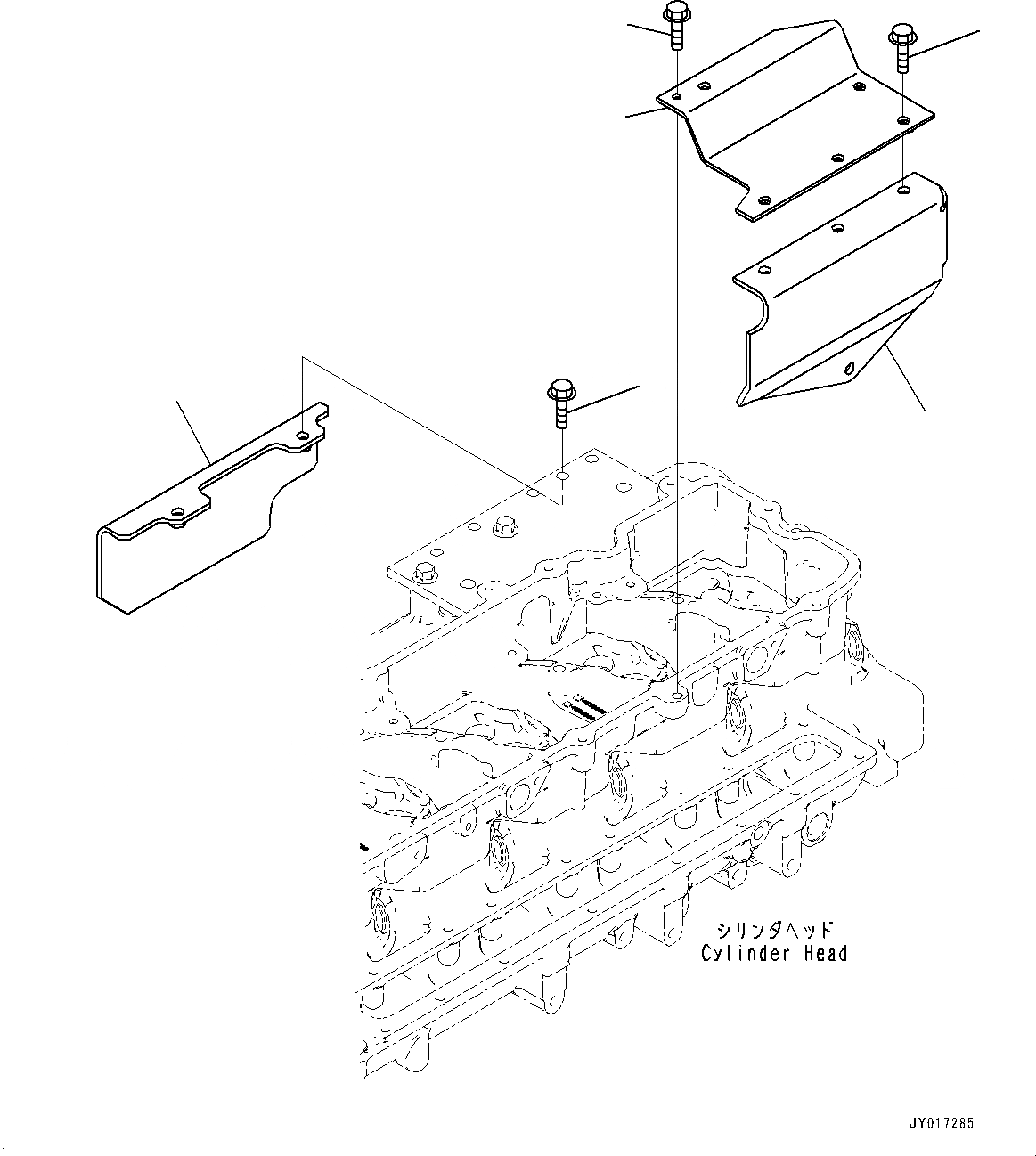 シリンダヘッド
Cylinder Head

JY017285