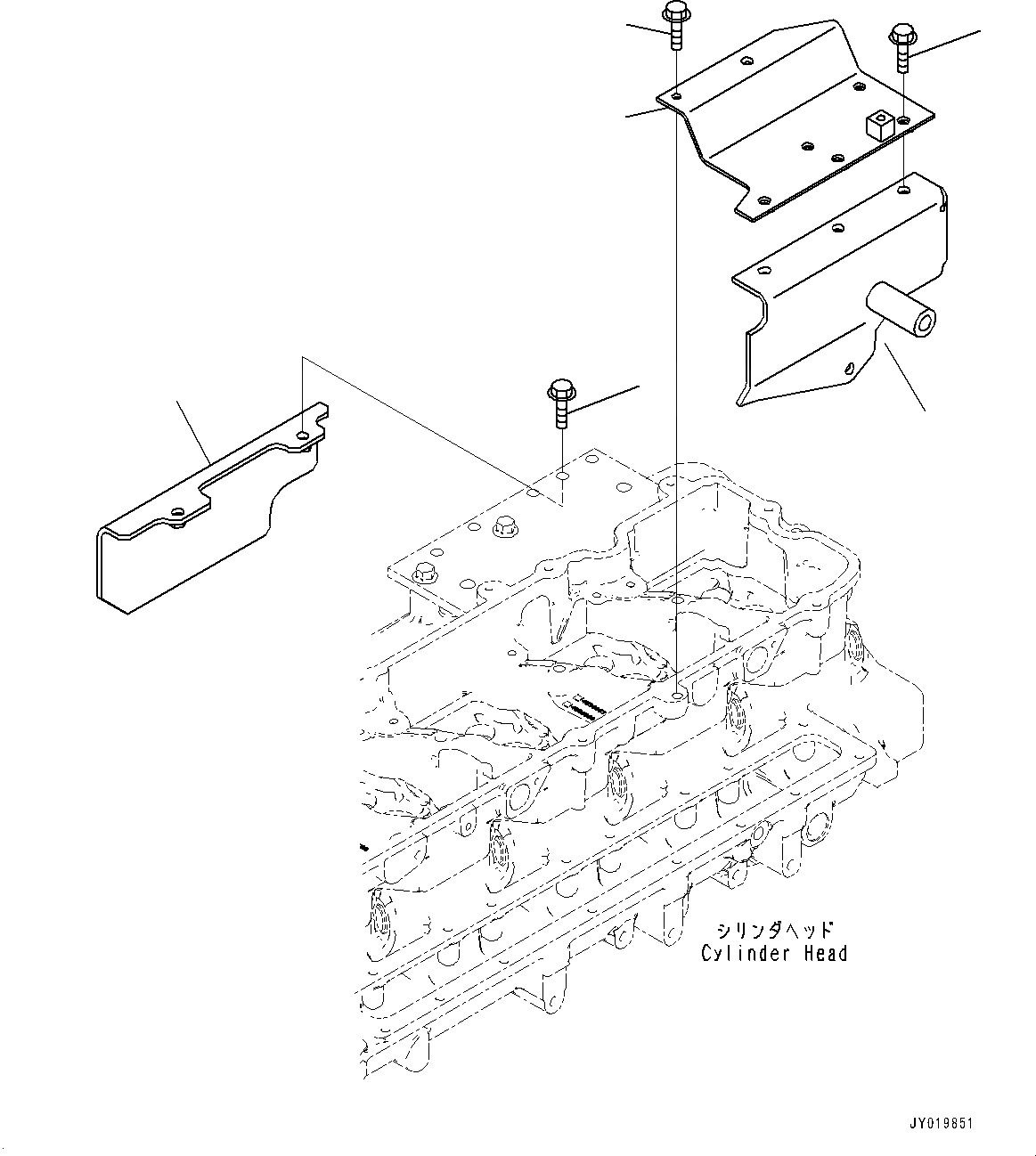 シリンダヘッド
Cylinder Head

JY019851