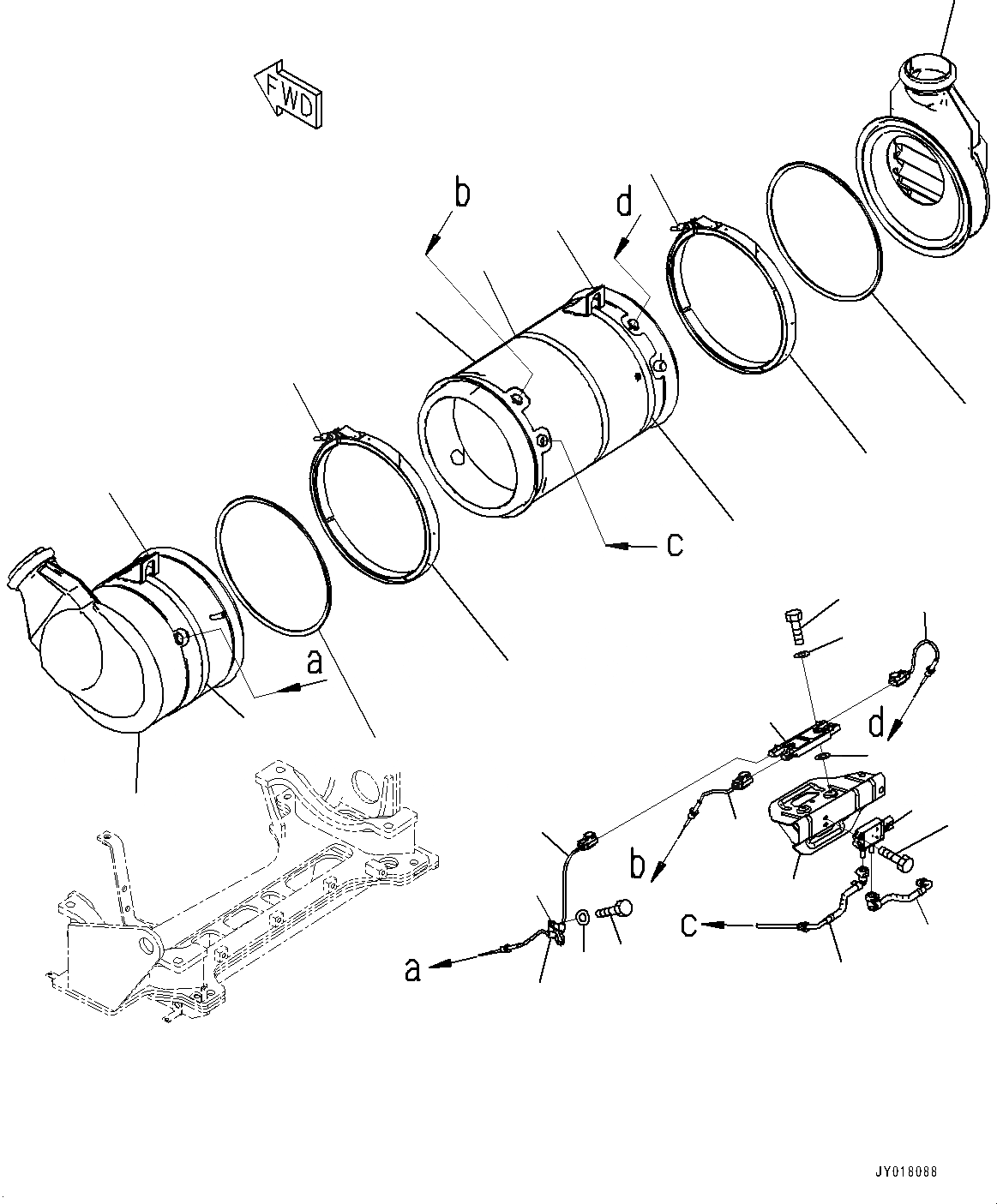 FWD

b

d

c

a

d

b

c

a

JY018088