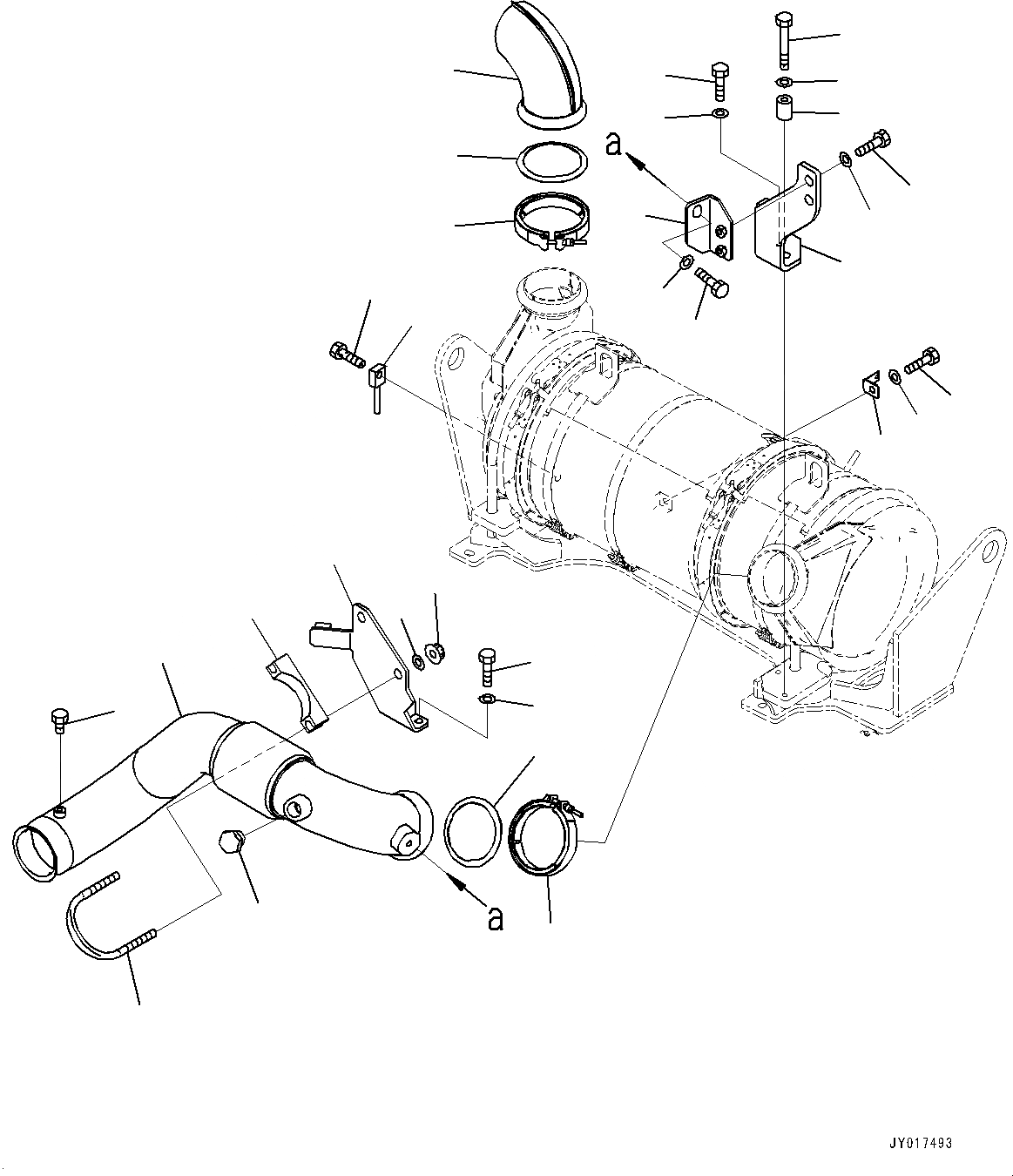 a

a

JY017493