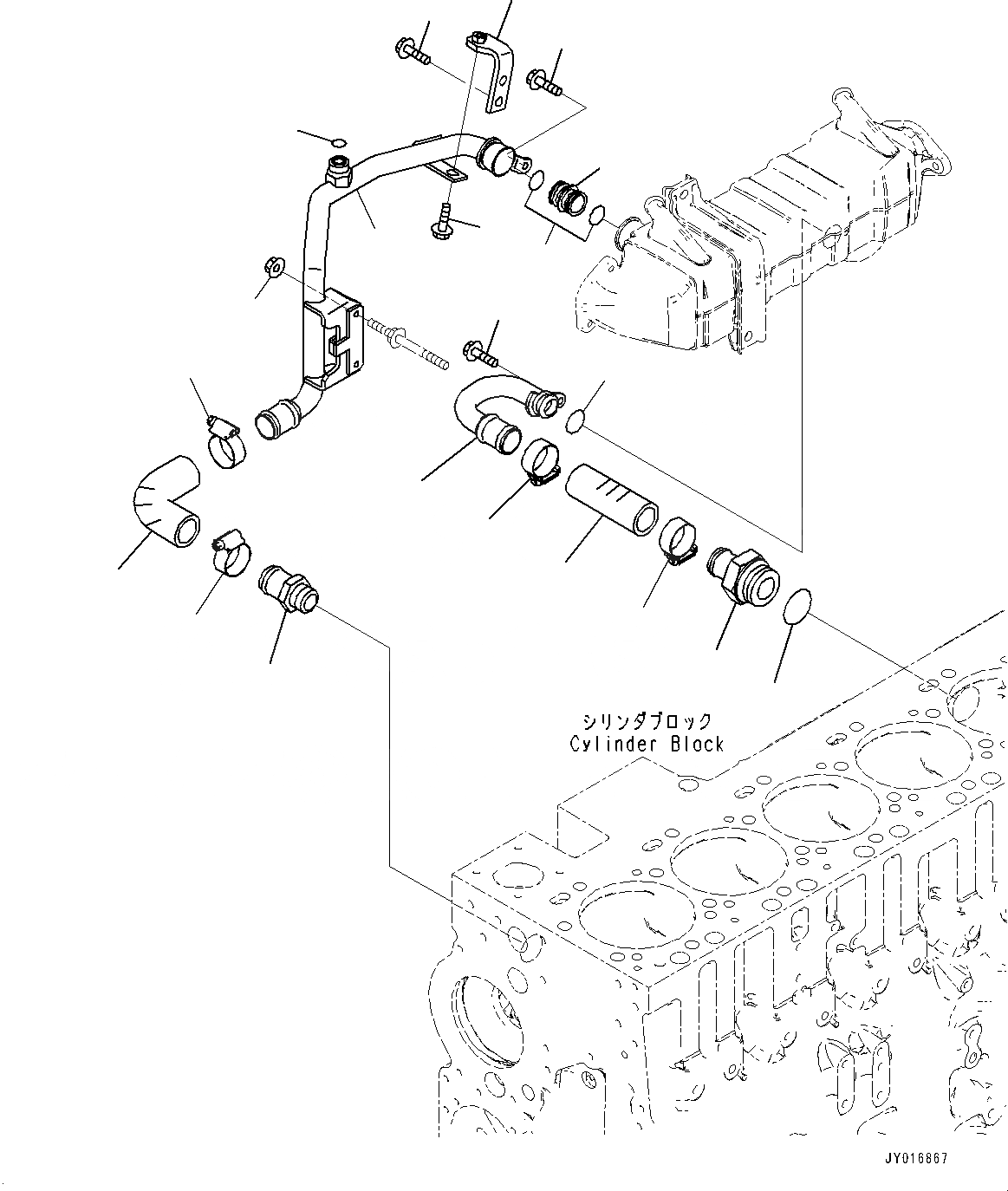 シリンダブロック
Cylinder Block

JY016867