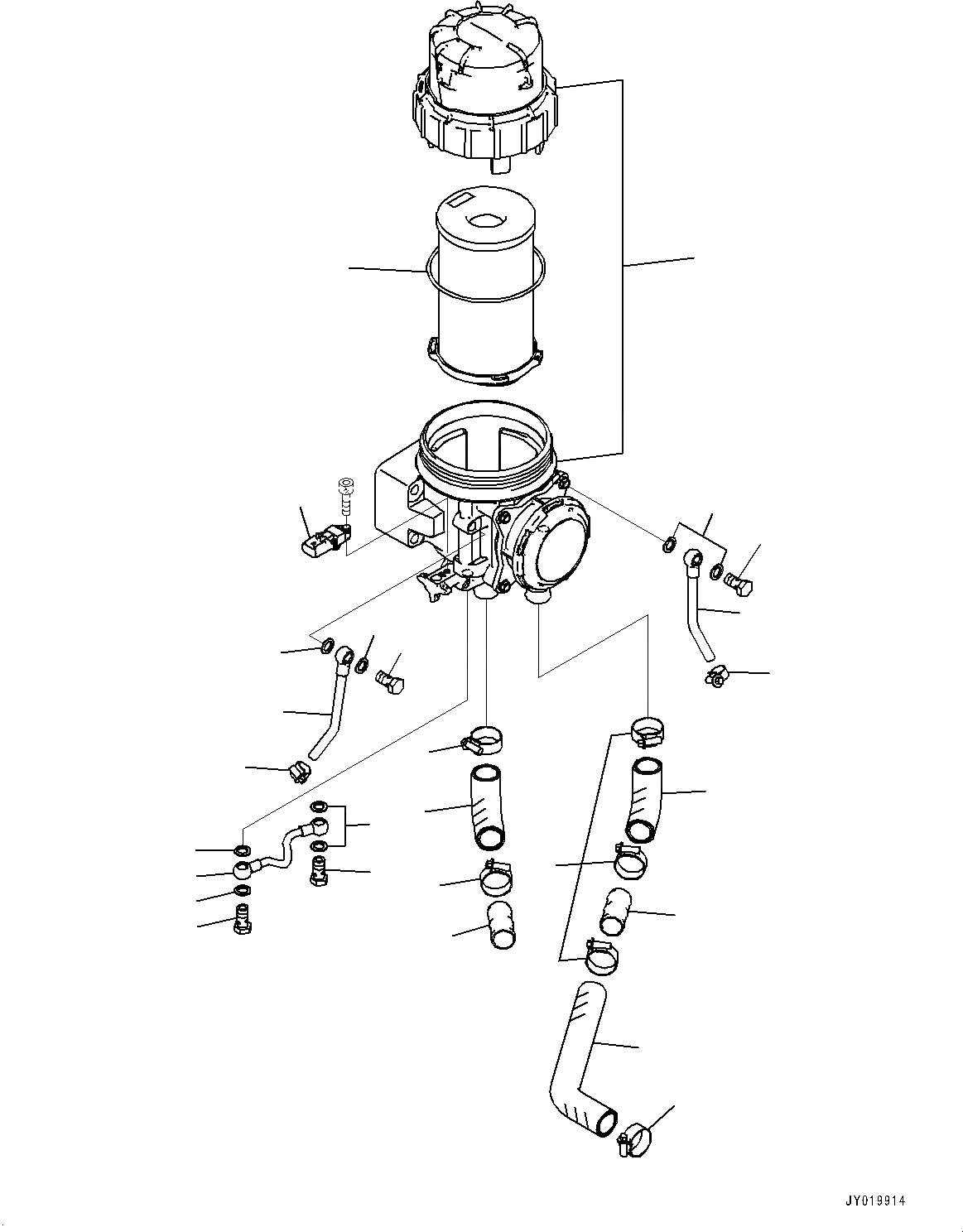 JY019914